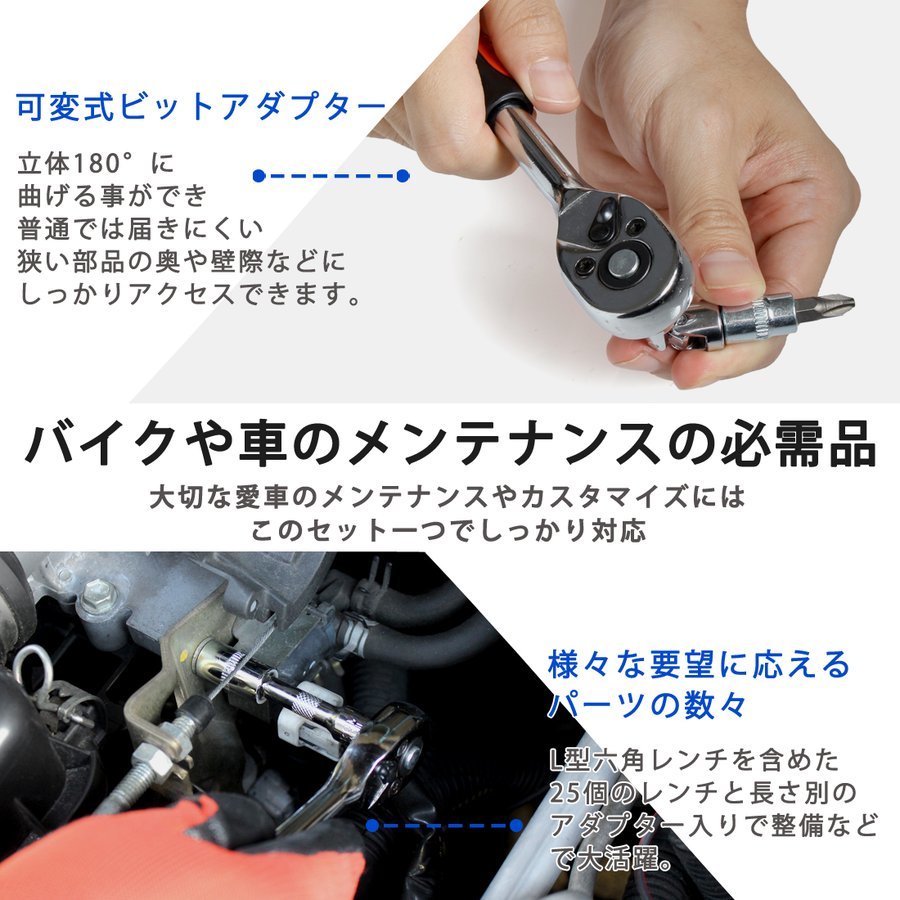 可変式ビットアダプター

立体180°に曲げる事ができ普通では届きにくい狭い部品の奥や壁際などにしっかりアクセスできます。

バイクや車のメンテナンスの必需品

大切な愛車のメンテナンスやカスタマイズにはこのセット一つでしっかり対応

様々な要望に応えるパーツの数々

L型六角レンチを含めた25個のレンチと長さ別のアダプター入りで整備などで大活躍。