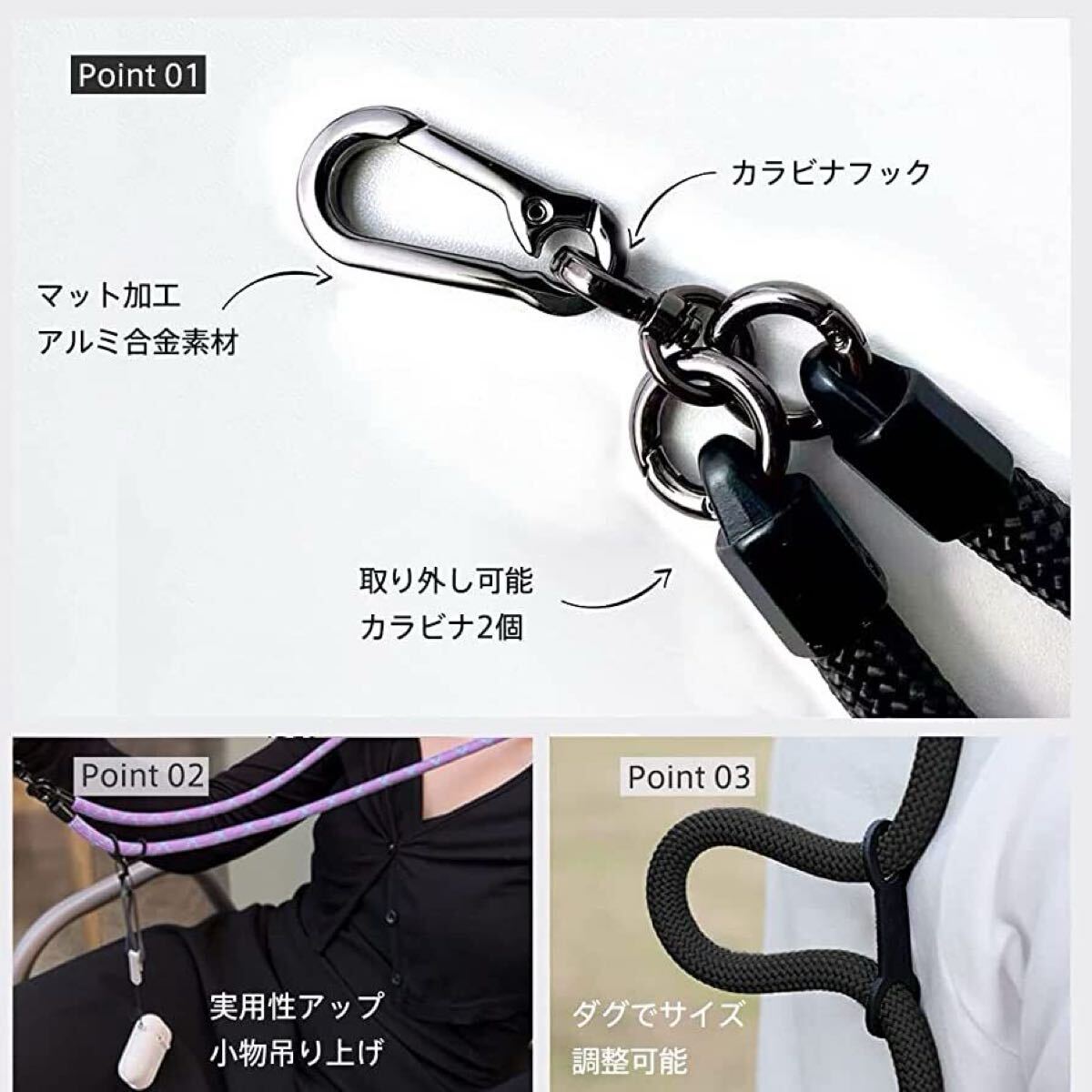 Point 01

カラビナフック

マット加工
アルミ合金素材

取り外し可能
カラビナ2個

Point 02

実用性アップ
小物吊り上げ

Point 03

ダグでサイズ
調整可能