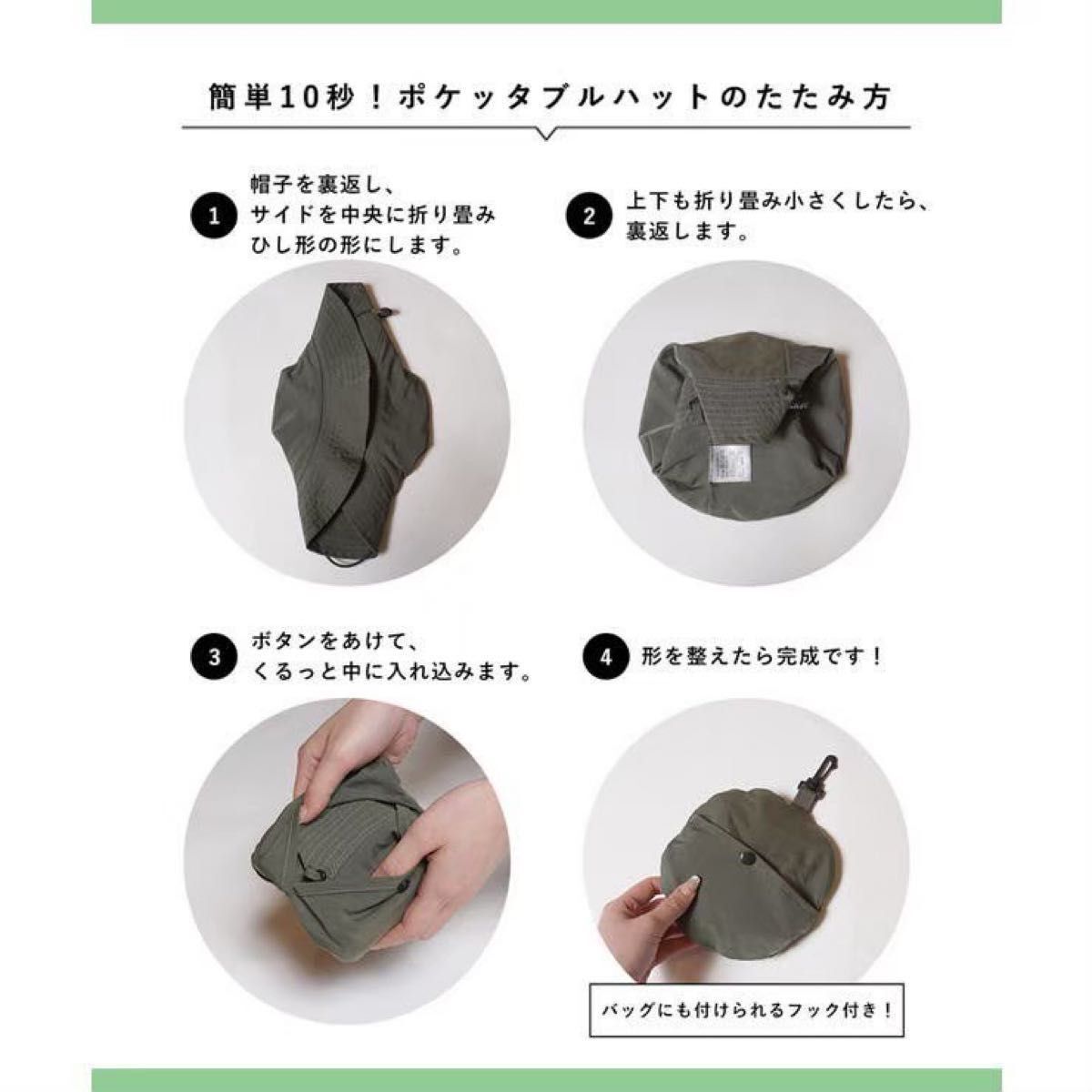 簡単10秒！ポケッタブルハットのたたみ方

1 帽子を裏返し、サイドを中央に折り畳みひし形の形にします。

2 上下も折り畳み小さくしたら、裏返します。

3 ボタンをあけて、くるっと中に入れ込みます。

4 形を整えたら完成です！

バッグにも付けられるフック付き！