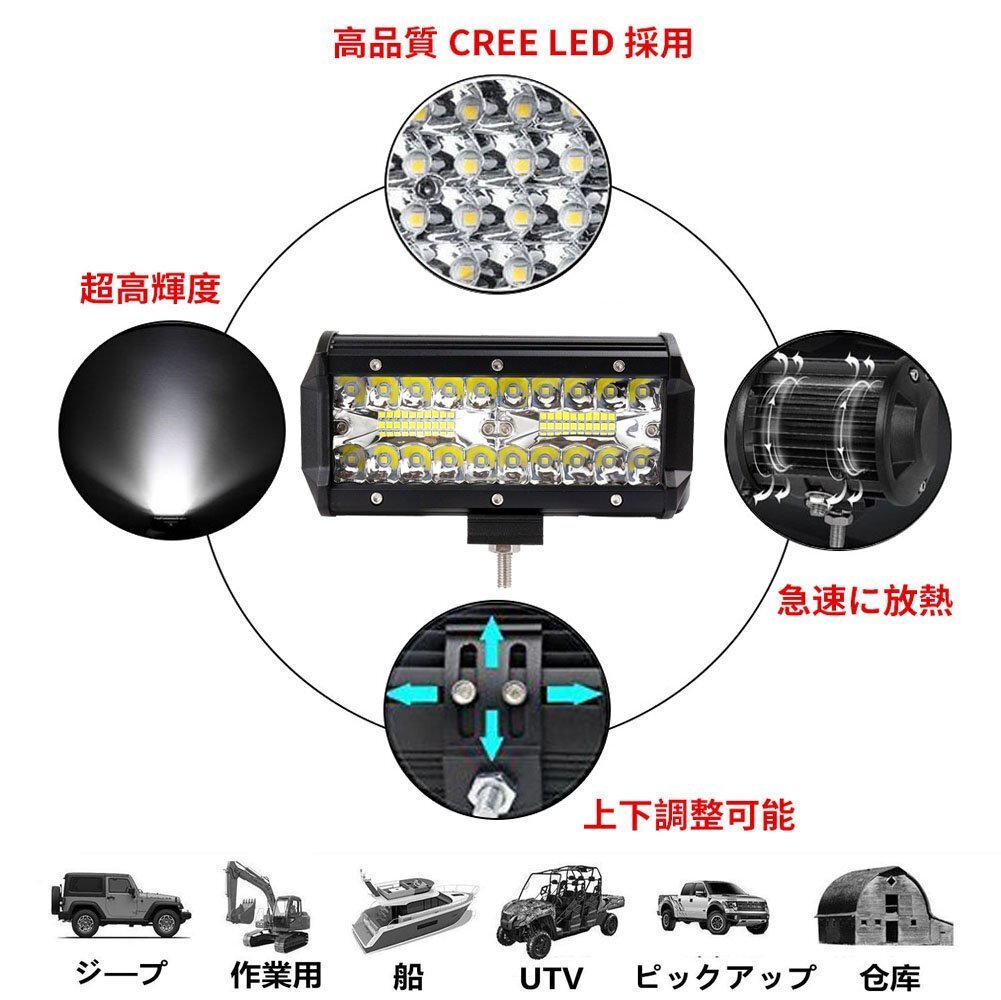 高品質 CREE LED 採用

超高輝度

急速に放熱

上下調整可能

ジープ

作業用

船

UTV

ピックアップ

倉庫