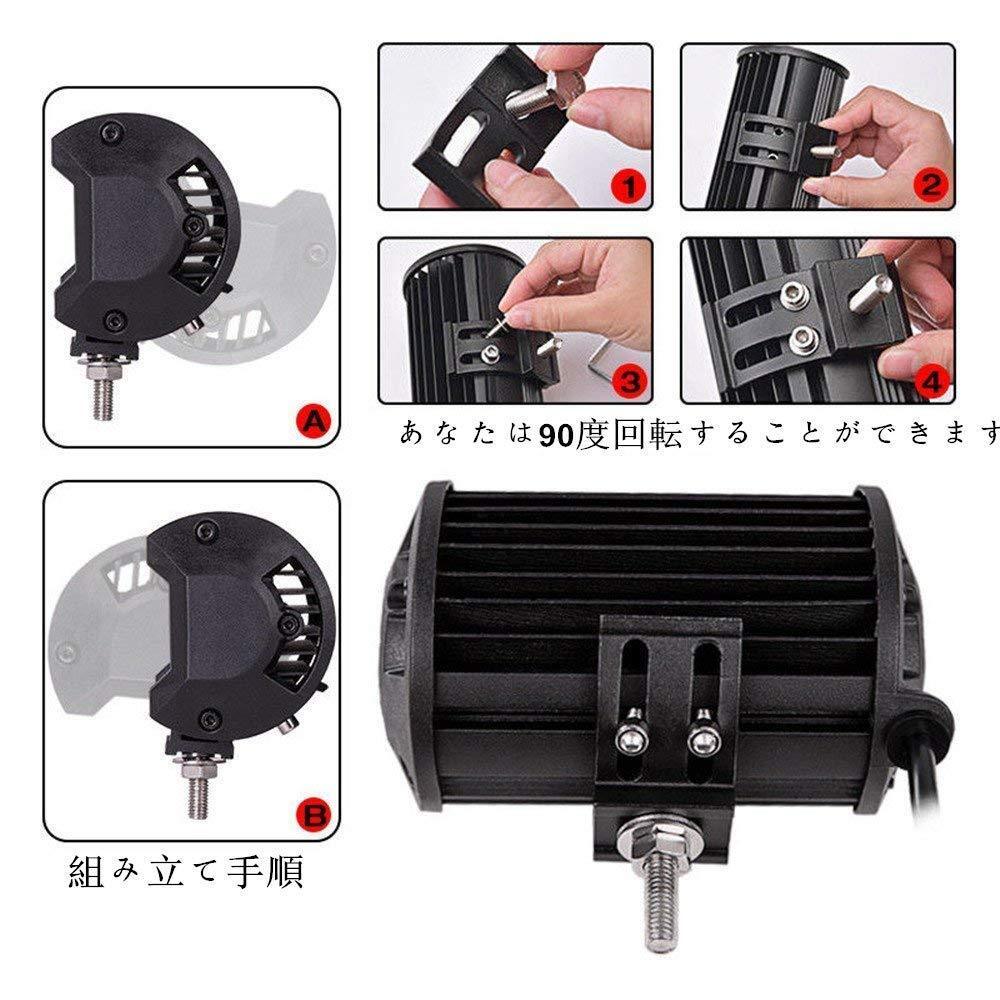 A

1

2

3

4

あなたは90度回転することができます

B

組み立て手順