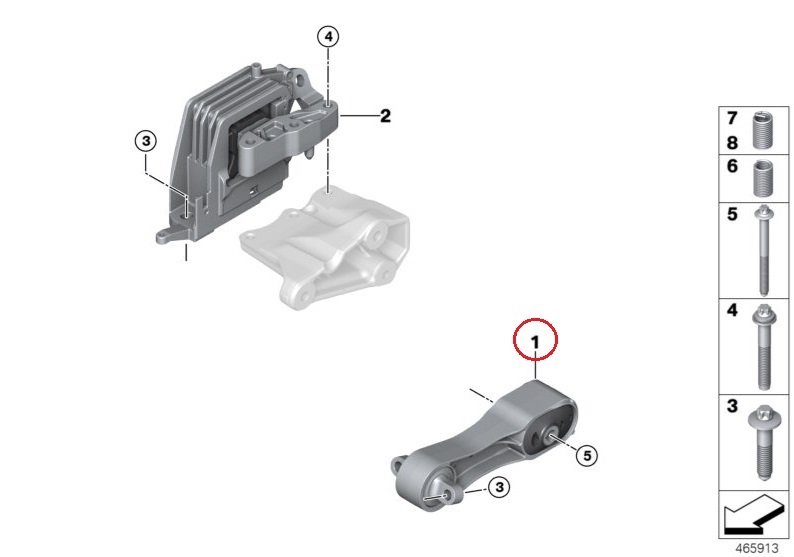 4
2
3
1
5
3
7
8
6
5
4
3
465913