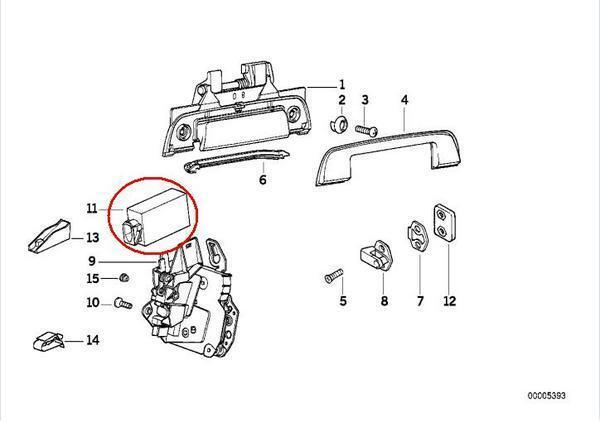 1
2
3
4
6
11
13
9
15
10
14
5
8
7
12
00005393