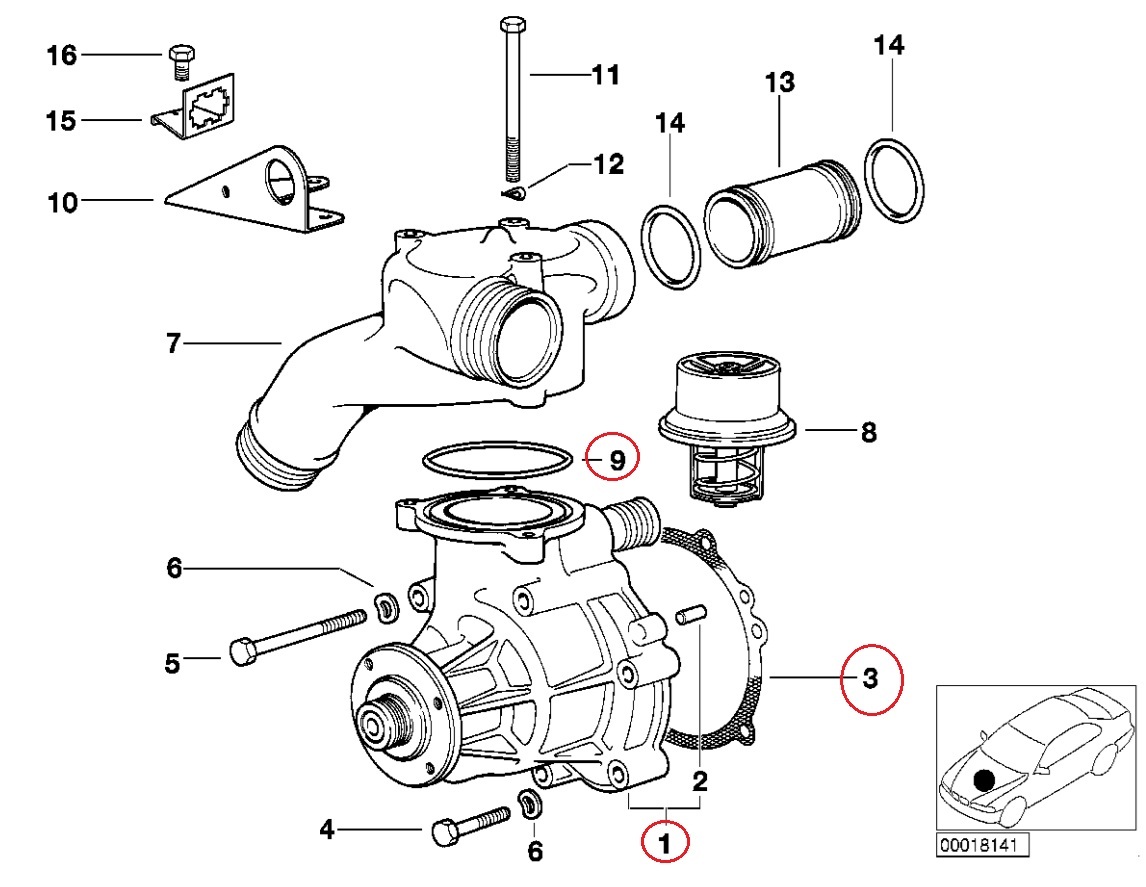 16
15
10
11
12
14
13
14
7
8
9
6
5
3
2
4
6
1
00018141