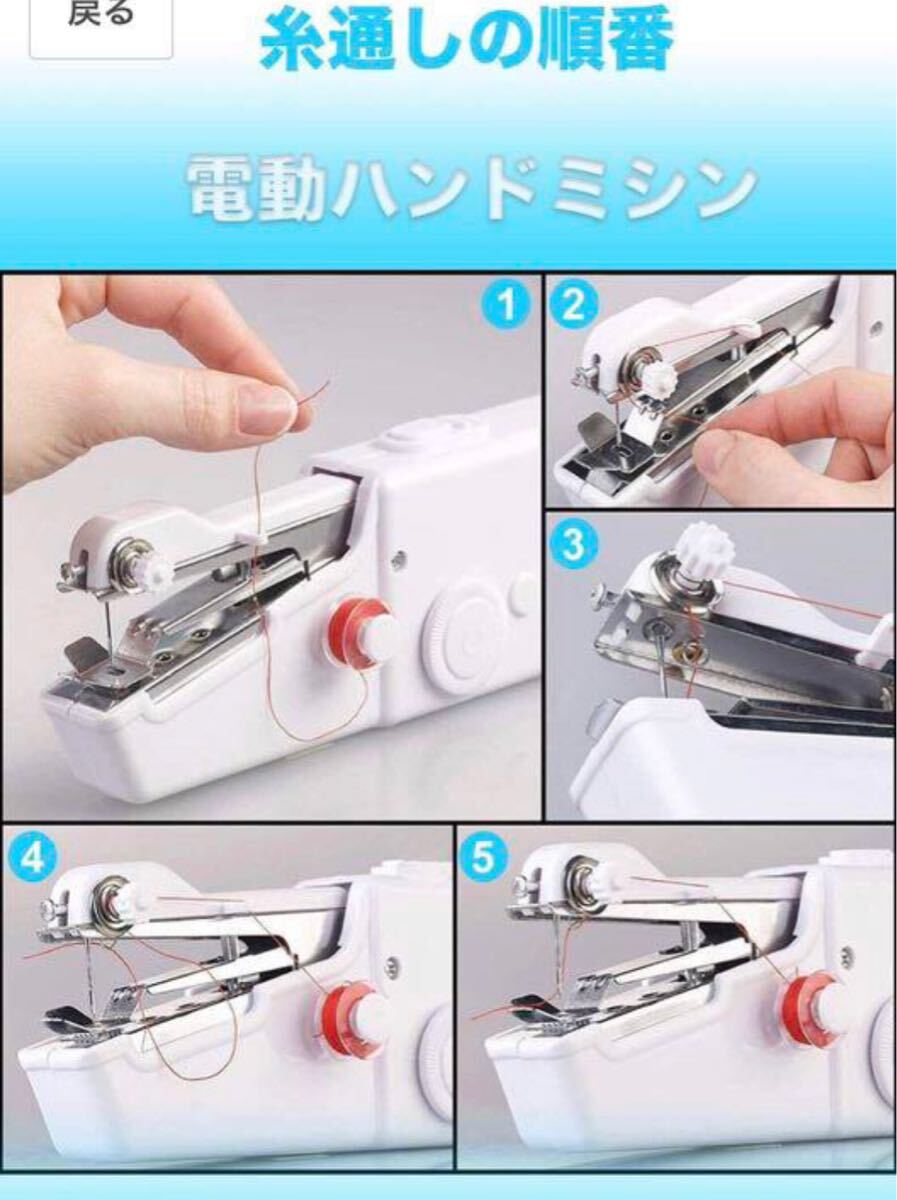 戻る

糸通しの順番

電動ハンドミシン

1

2

3

4

5