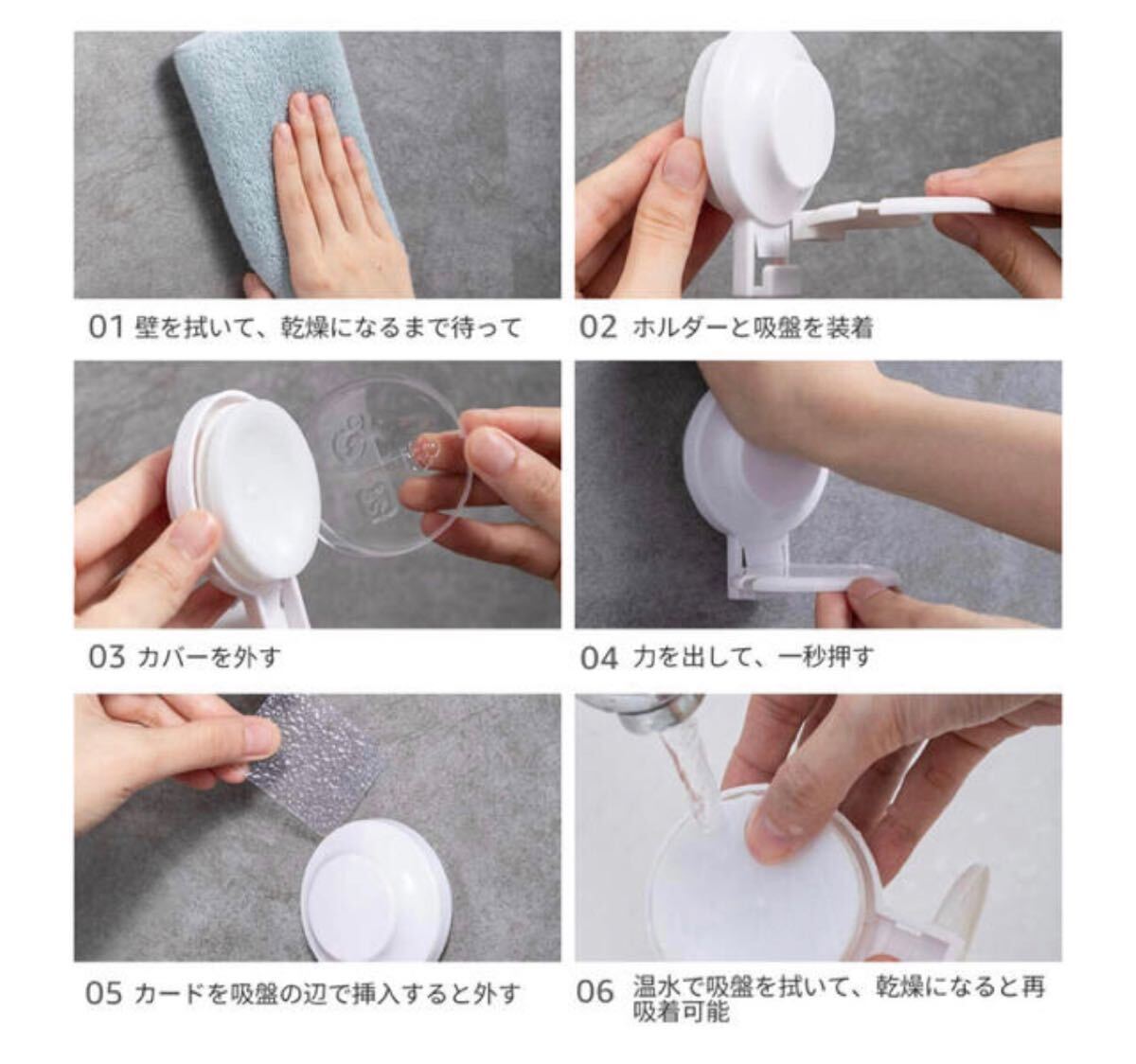 01 壁を拭いて、乾燥になるまで待って

02 ホルダーと吸盤を装着

03 カバーを外す

04 力を出して、一秒押す

05 カードを吸盤の辺で挿入すると外す

06 温水で吸盤を拭いて、乾燥になると再吸着可能