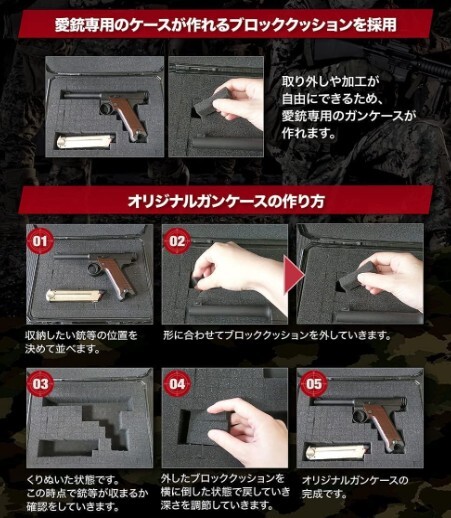 愛銃専用のケースが作れるブロッククッションを採用

取り外しや加工が自由にできるため、愛銃専用のガンケースが作れます。

オリジナルガンケースの作り方

01

収納したい銃等の位置を決めて並べます。

02

形に合わせてブロッククッションを外していきます。

03

くりぬいた状態です。この時点で銃等が収まるか確認をしていきます。

04

外したブロッククッションを横に倒した状態で戻していき深さを調節していきます。

05

オリジナルガンケースの完成です。