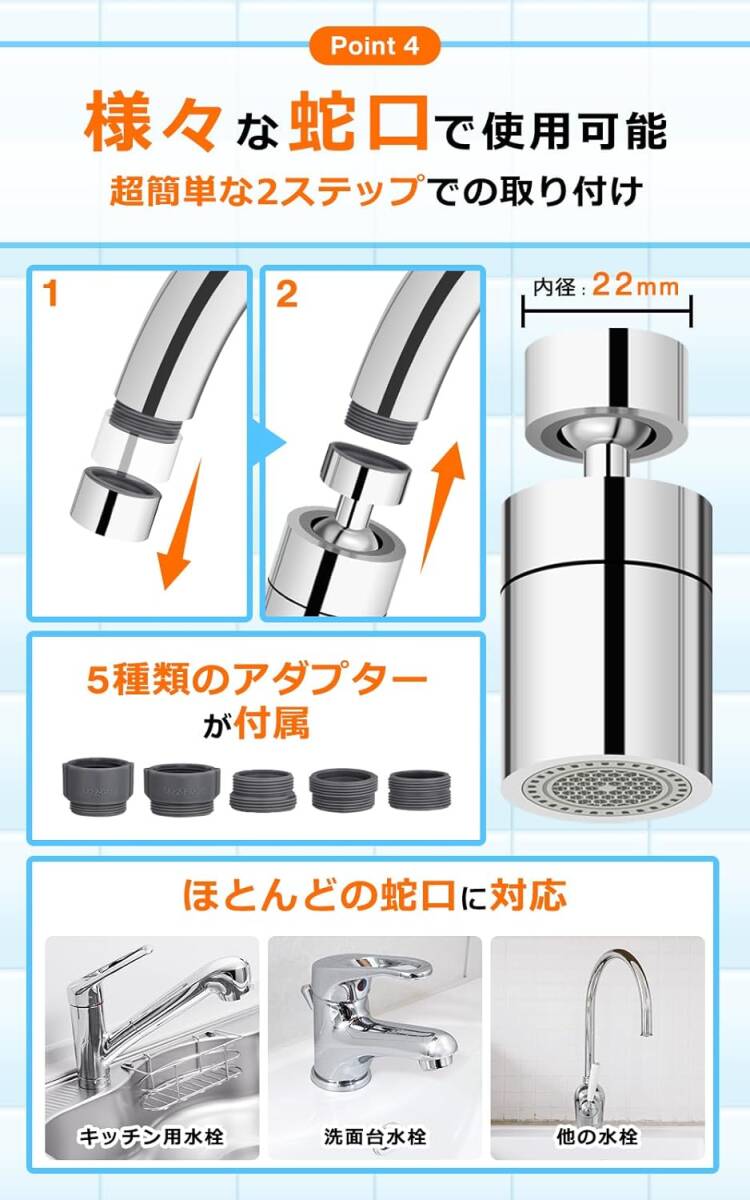 Point 4

様々な蛇口で使用可能

超簡単な2ステップでの取り付け

1

2

内径：22mm

5種類のアダプターが付属

ほとんどの蛇口に対応

キッチン用水栓

洗面台水栓

他の水栓