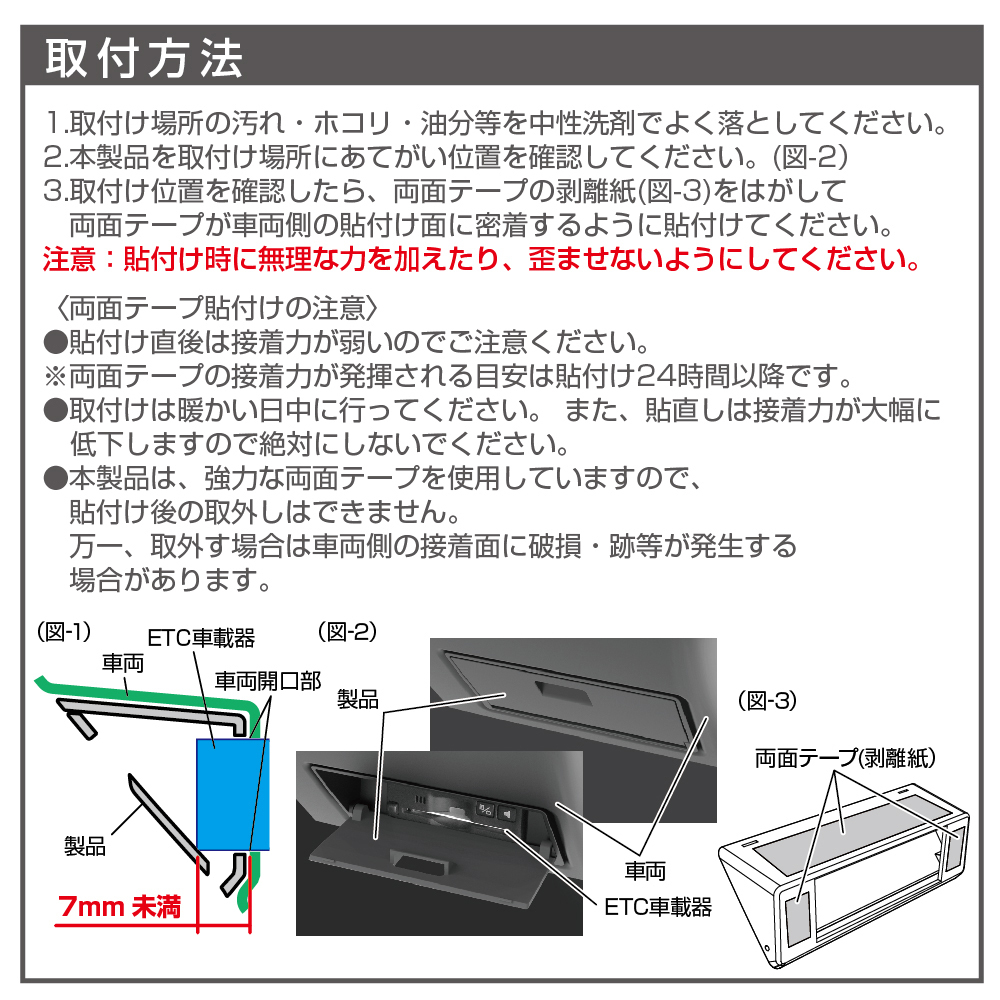 取付方法

1.取付け場所の汚れ・ホコリ・油分等を中性洗剤でよく落としてください。
2.本製品を取付け場所にあてがい位置を確認してください。(図-2)
3.取付け位置を確認したら、両面テープの剥離紙(図-3)をはがして両面テープが車両側の貼付け面に密着するように貼付けてください。
注意：貼付け時に無理な力を加えたり、歪ませないようにしてください。

〈両面テープ貼付けの注意〉
●貼付け直後は接着力が弱いのでご注意ください。
※両面テープの接着力が発揮される目安は貼付け24時間以降です。
●取付けは暖かい日中に行ってください。 また、貼直しは接着力が大幅に低下しますので絶対にしないでください。
●本製品は、強力な両面テープを使用していますので、貼付け後の取外しはできません。
万一、取外す場合は車両側の接着面に破損・跡等が発生する場合があります。

(図-1)
ETC車載器
車両
車両開口部
製品
7mm 未満

(図-2)
製品
車両
ETC車載器

(図-3)
両面テープ(剥離紙)