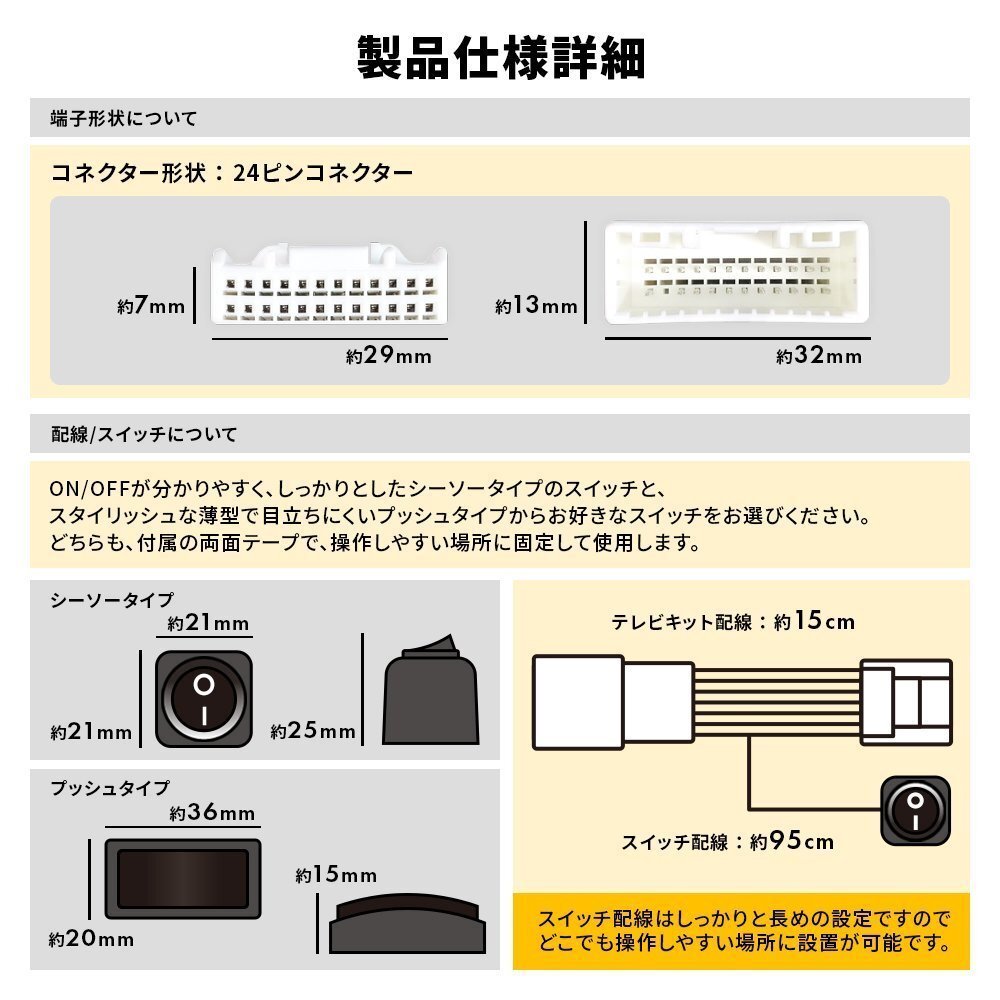 製品仕様詳細

端子形状について

コネクター形状：24ピンコネクター

約7mm

約29mm

約13mm

約32mm

配線/スイッチについて

ON/OFFが分かりやすく、しっかりとしたシーソータイプのスイッチと、
スタイリッシュな薄型で目立ちにくいプッシュタイプからお好きなスイッチをお選びください。
どちらも、付属の両面テープで、操作しやすい場所に固定して使用します。

シーソータイプ

約21mm

約21mm

約25mm

プッシュタイプ

約36mm

約20mm

約15mm

テレビキット配線：約15cm

スイッチ配線：約95cm

スイッチ配線はしっかりと長めの設定ですので
どこでも操作しやすい場所に設置が可能です。