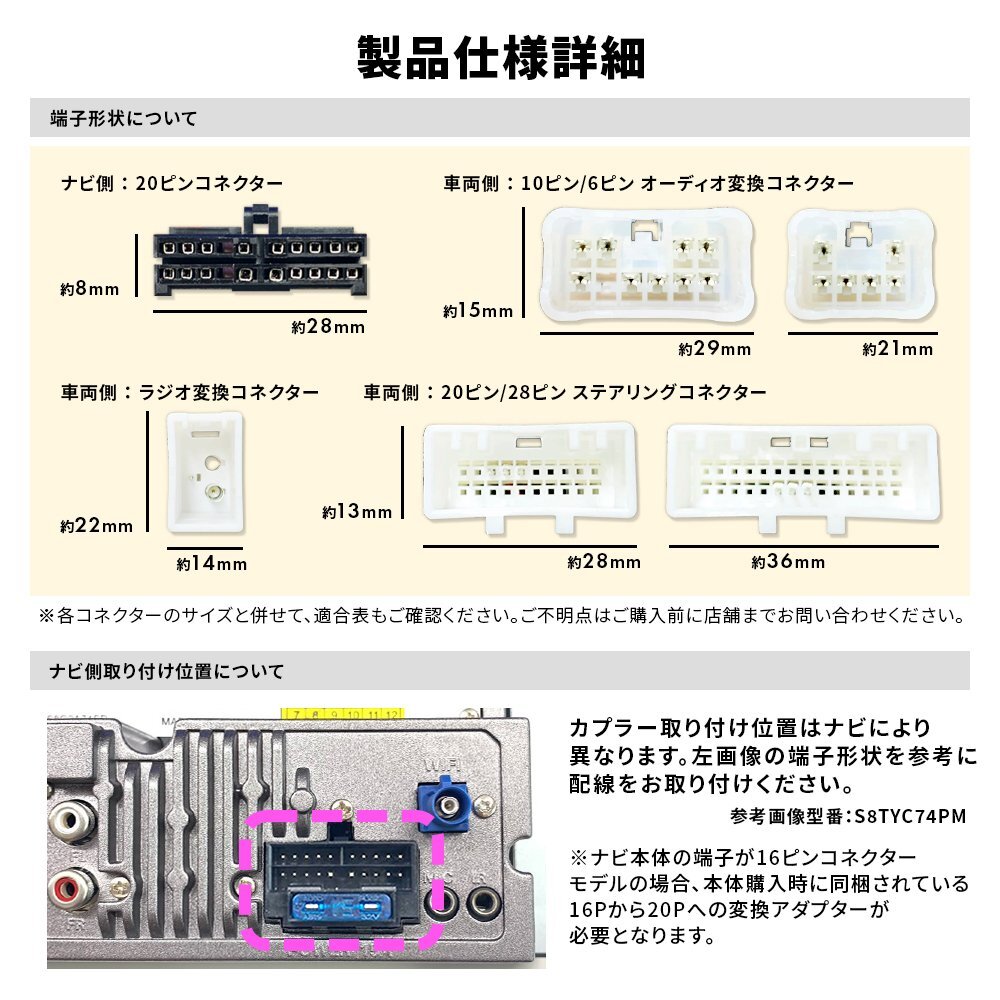 製品仕様詳細

端子形状について

ナビ側：20ピンコネクター

約8mm

約28mm

車両側：10ピン/6ピン オーディオ変換コネクター

約15mm

約29mm

約21mm

車両側：ラジオ変換コネクター

約22mm

約14mm

車両側：20ピン/28ピン ステアリングコネクター

約13mm

約28mm

約36mm

※各コネクターのサイズと併せて、適合表もご確認ください。ご不明点はご購入前に店舗までお問い合わせください。

ナビ側取り付け位置について

7 8 9 10 11 12

WiFi

FR

カプラー取り付け位置はナビにより異なります。左画像の端子形状を参考に配線をお取り付けください。

参考画像型番：S8TYC74PM

※ナビ本体の端子が16ピンコネクターモデルの場合、本体購入時に同梱されている16Pから20Pへの変換アダプターが必要となります。