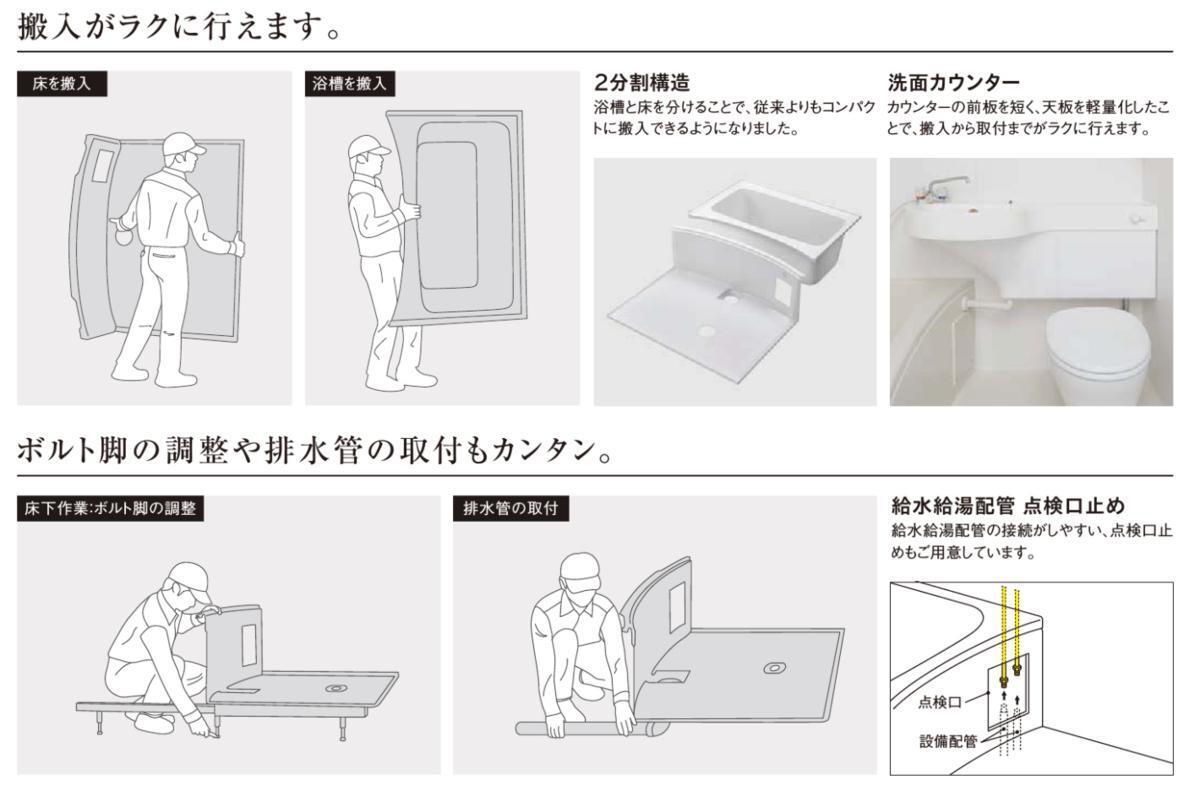 搬入がラクに行えます。

床を搬入

浴槽を搬入

2分割構造
浴槽と床を分けることで、従来よりもコンパクトに搬入できるようになりました。

洗面カウンター
カウンターの前板を短く、天板を軽量化したことで、搬入から取付までがラクに行えます。

ボルト脚の調整や排水管の取付もカンタン。

床下作業:ボルト脚の調整

排水管の取付

給水給湯配管 点検口止め
給水給湯配管の接続がしやすい、点検口止めもご用意しています。

点検口

設備配管