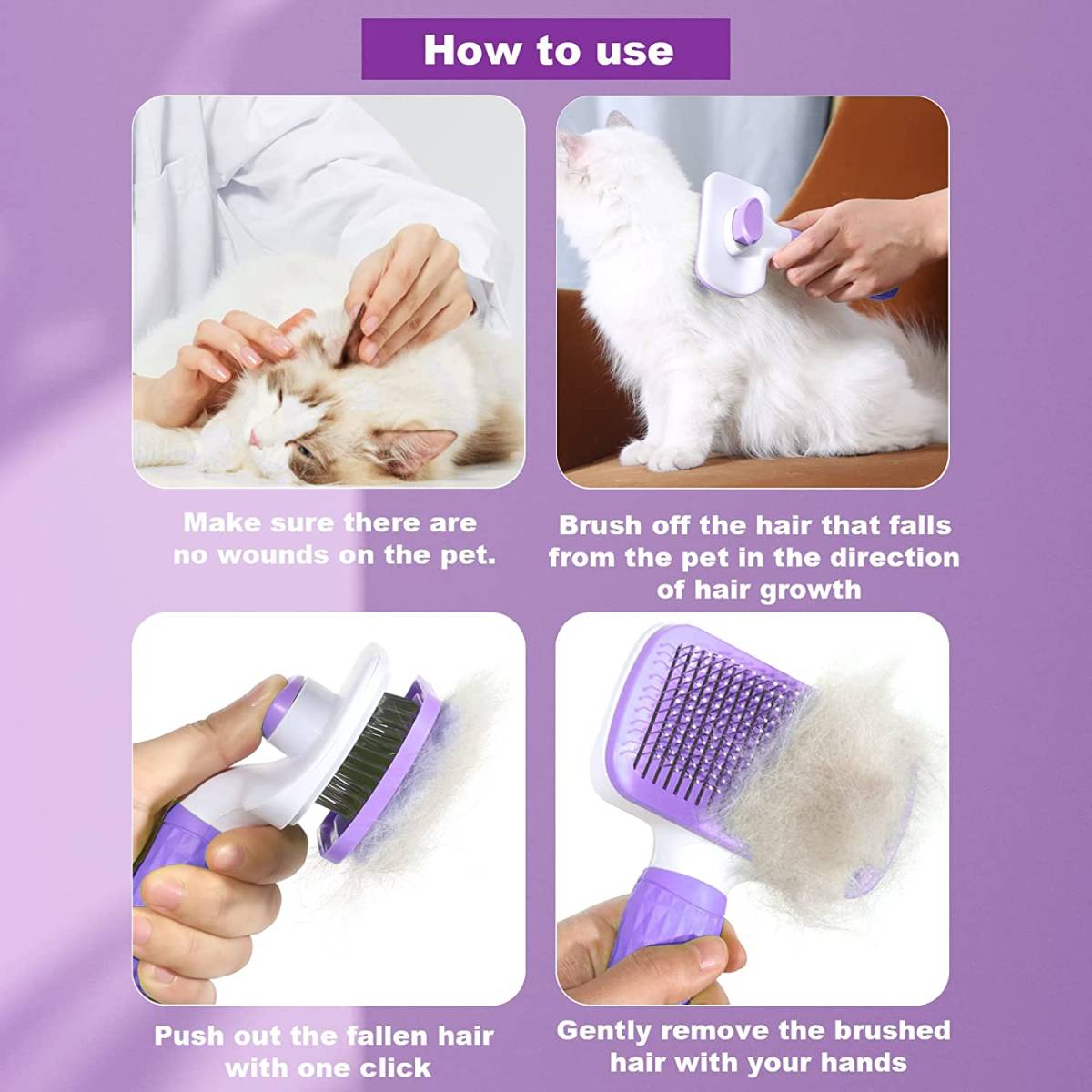 How to use

Make sure there are no wounds on the pet.

Brush off the hair that falls from the pet in the direction of hair growth

Push out the fallen hair with one click

Gently remove the brushed hair with your hands