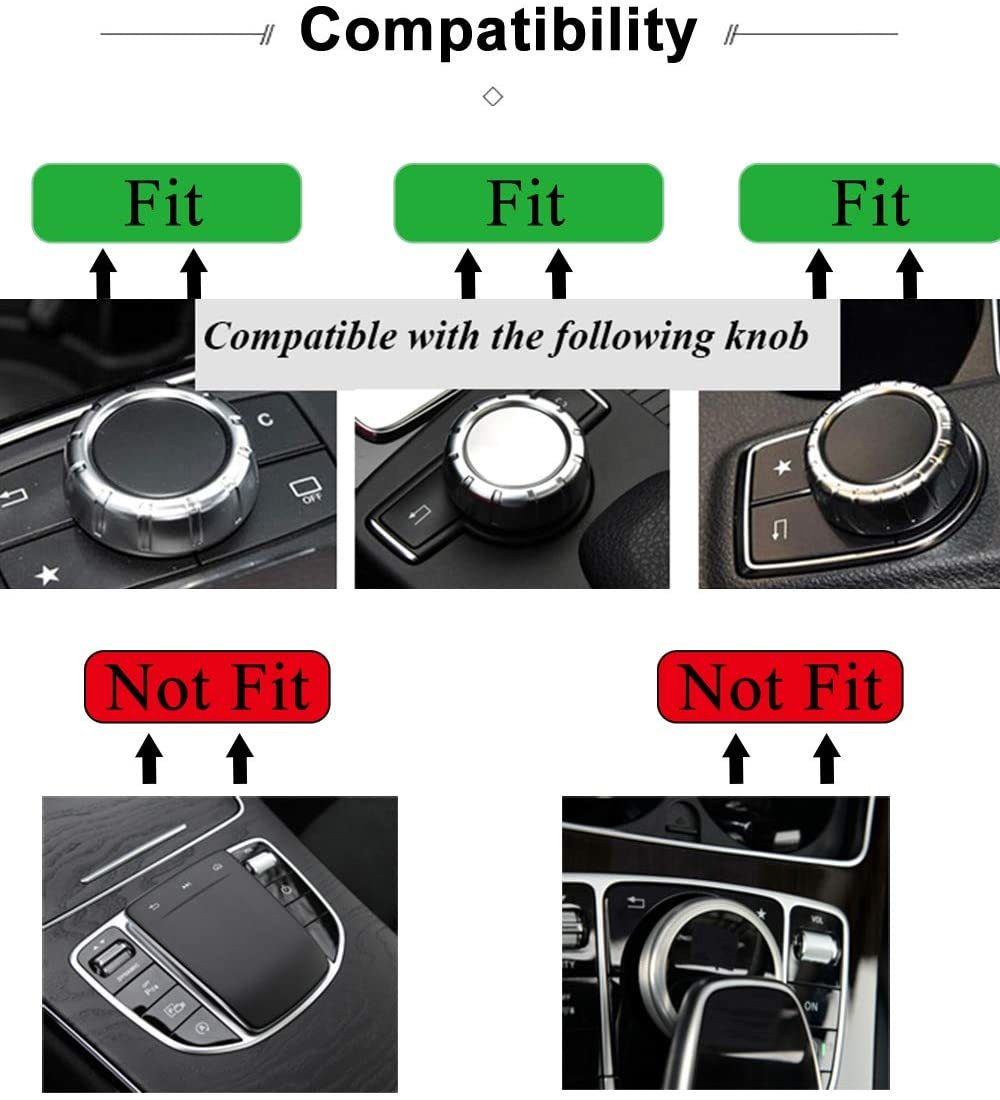 Compatibility

Fit

Fit

Fit

Compatible with the following knob

C

OFF

Not Fit

Not Fit

VOL

ON