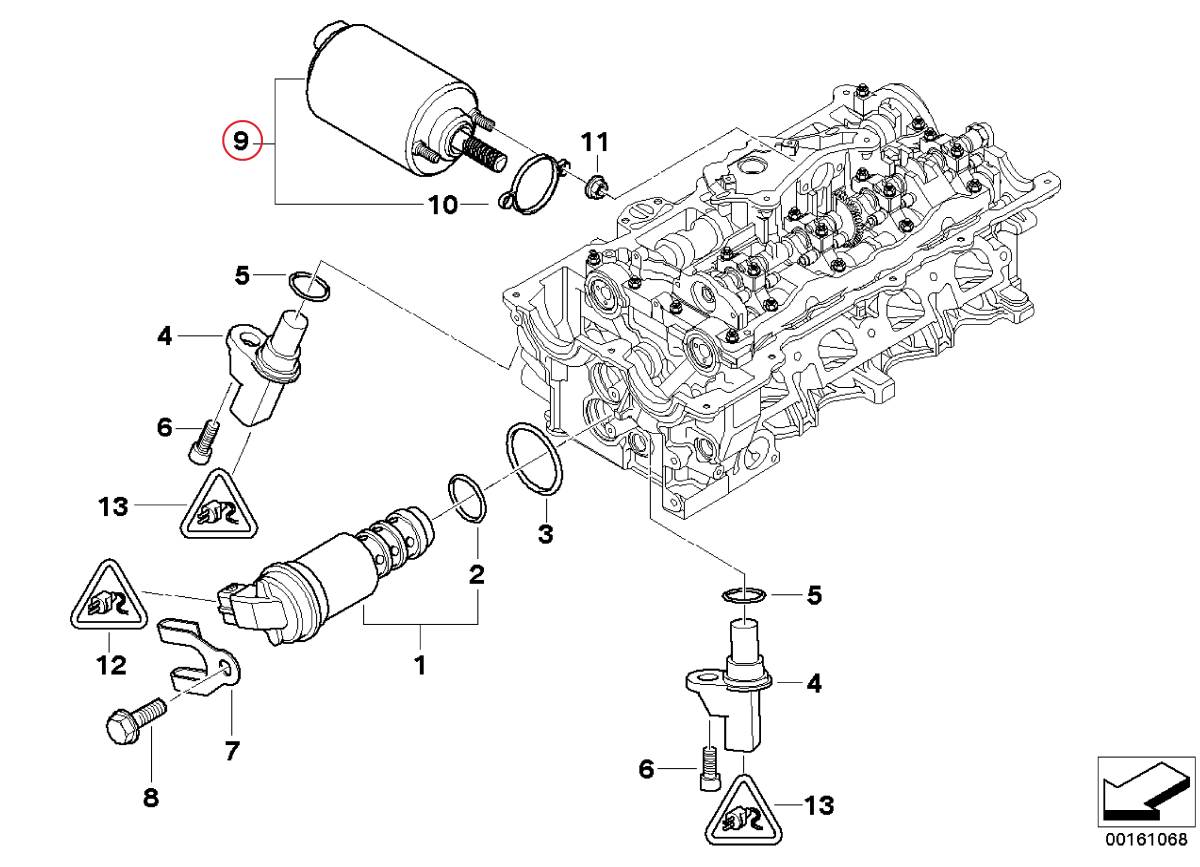 9
11
10
5
4
6
13
3
2
12
1
7
8
5
4
6
13
00161068