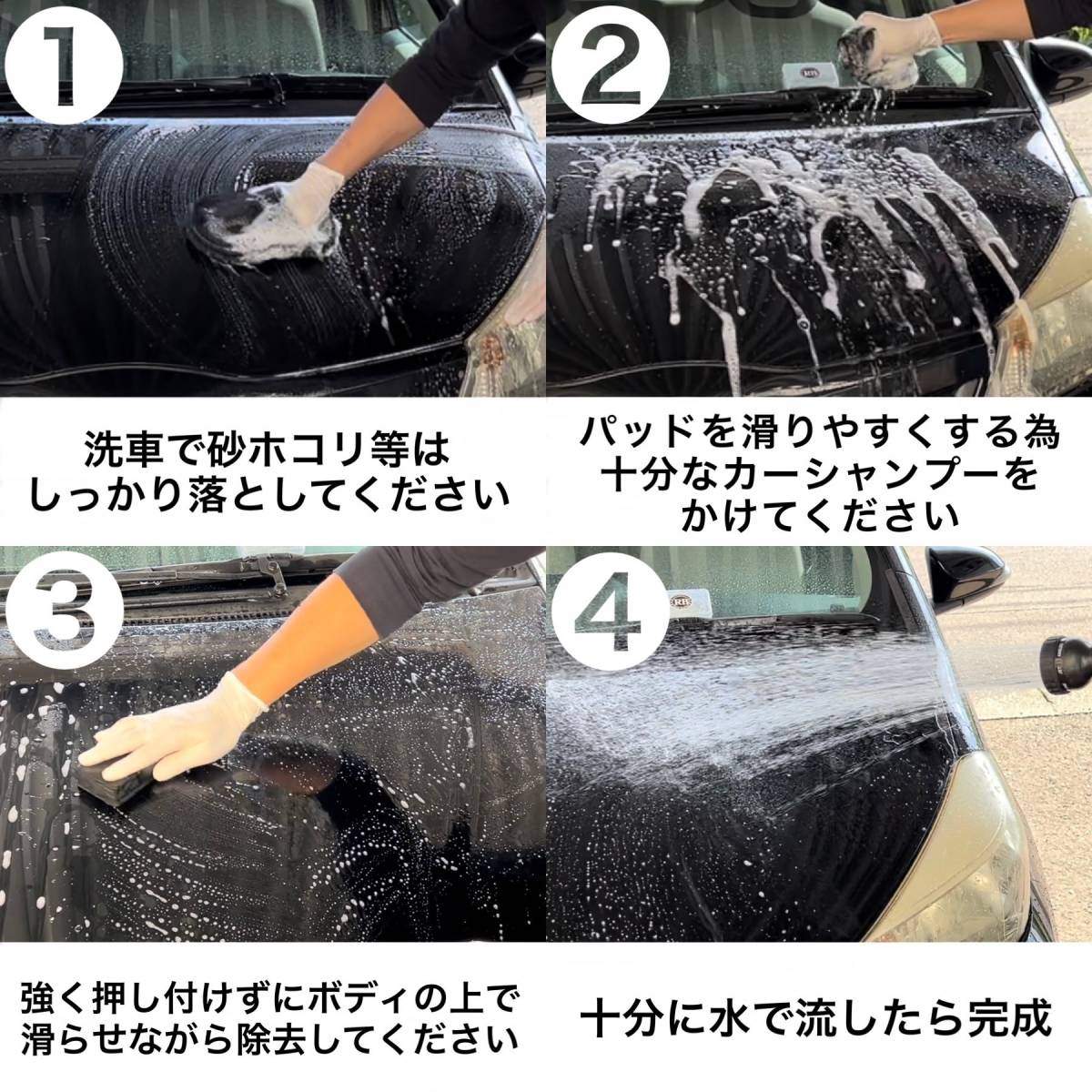 1

洗車で砂ホコリ等はしっかり落としてください

2

パッドを滑りやすくする為十分なカーシャンプーをかけてください

3

強く押し付けずにボディの上で滑らせながら除去してください

4

十分に水で流したら完成