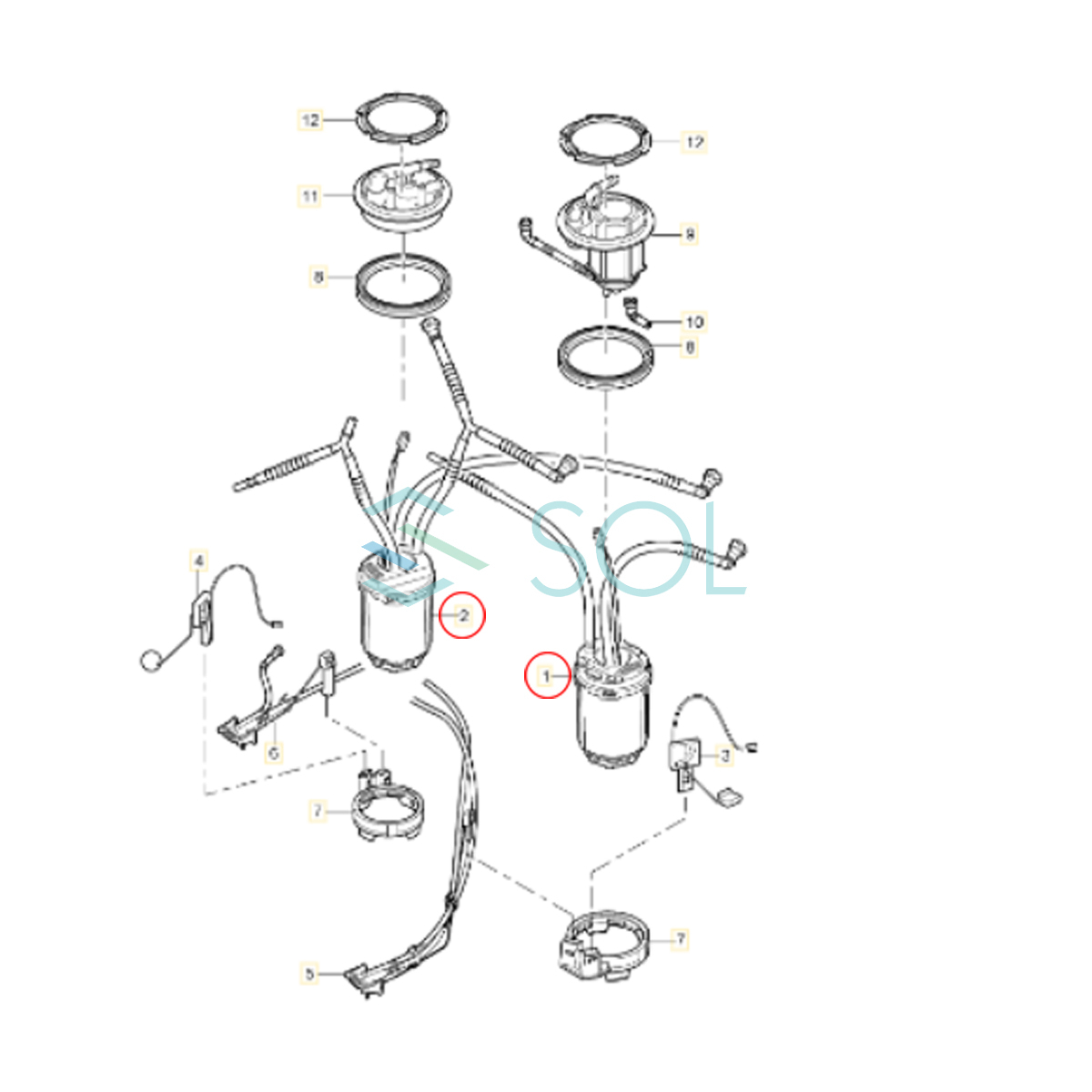 12
11
8
12
8
10
8
SOL
4
2
1
6
3
7
7
5