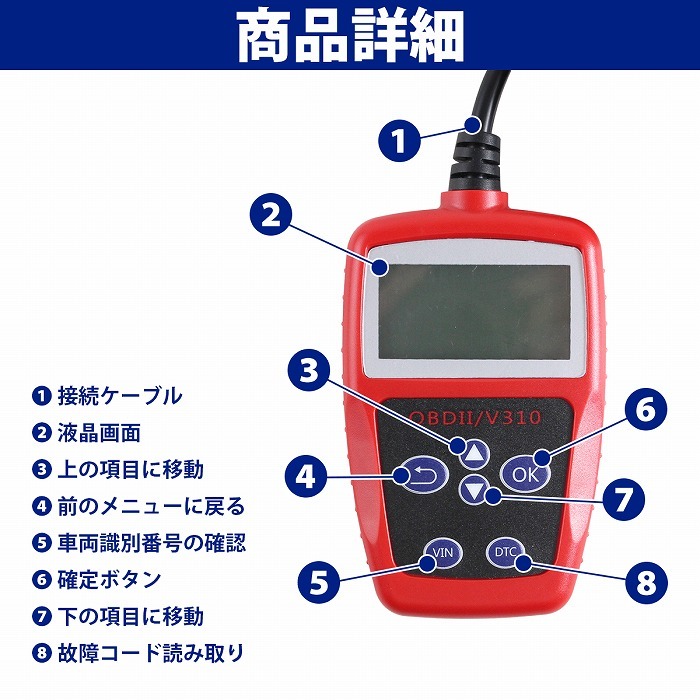 商品詳細

1
2
3
4
5
6
7
8

OBDII/V310
OK
VIN
DTC

❶ 接続ケーブル
❷ 液晶画面
❸ 上の項目に移動
❹ 前のメニューに戻る
❺ 車両識別番号の確認
❻ 確定ボタン
❼ 下の項目に移動
❽ 故障コード読み取り