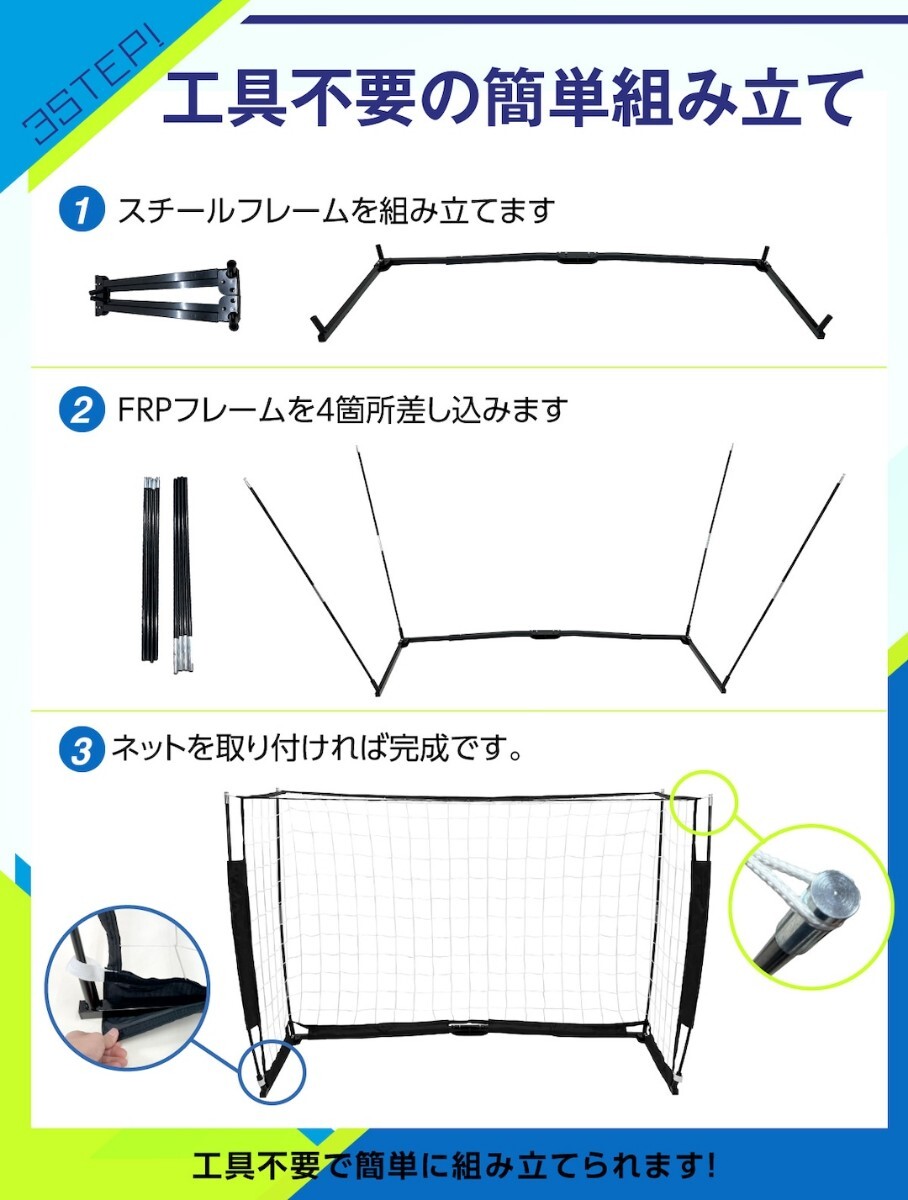 3STEP!

工具不要の簡単組み立て

1 スチールフレームを組み立てます

2 FRPフレームを4箇所差し込みます

3 ネットを取り付ければ完成です。

工具不要で簡単に組み立てられます!