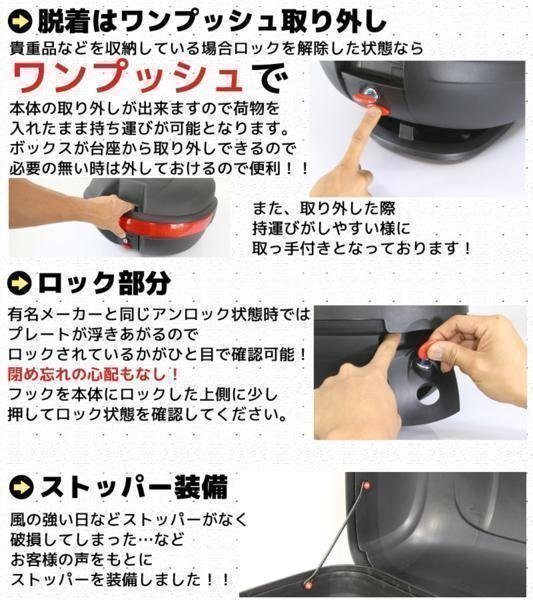 脱着はワンプッシュ取り外し

貴重品などを収納している場合ロックを解除した状態なら

ワンプッシュで

本体の取り外しが出来ますので荷物を入れたまま持ち運びが可能となります。ボックスが台座から取り外しできるので必要の無い時は外しておけるので便利！！

また、取り外した際持運びがしやすい様に取っ手付きとなっております！

ロック部分

有名メーカーと同じアンロック状態時ではプレートが浮きあがるのでロックされているかがひと目で確認可能！
閉め忘れの心配もなし！
フックを本体にロックした上側に少し押してロック状態を確認してください。

ストッパー装備

風の強い日などストッパーがなく破損してしまった…などお客様の声をもとにストッパーを装備しました！！