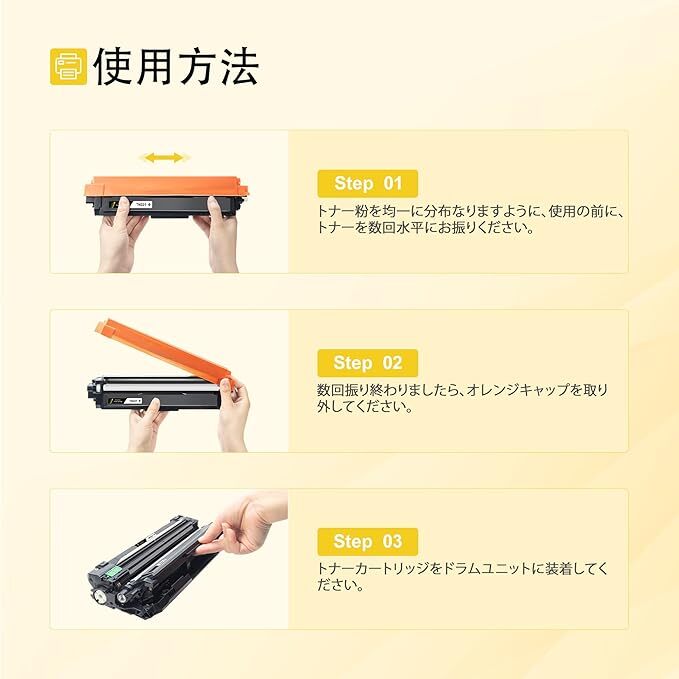 使用方法

Step 01

トナー粉を均一に分布なりますように、使用の前に、トナーを数回水平にお振りください。

Step 02

数回振り終わりましたら、オレンジキャップを取り外してください。

Step 03

トナーカートリッジをドラムユニットに装着してください。