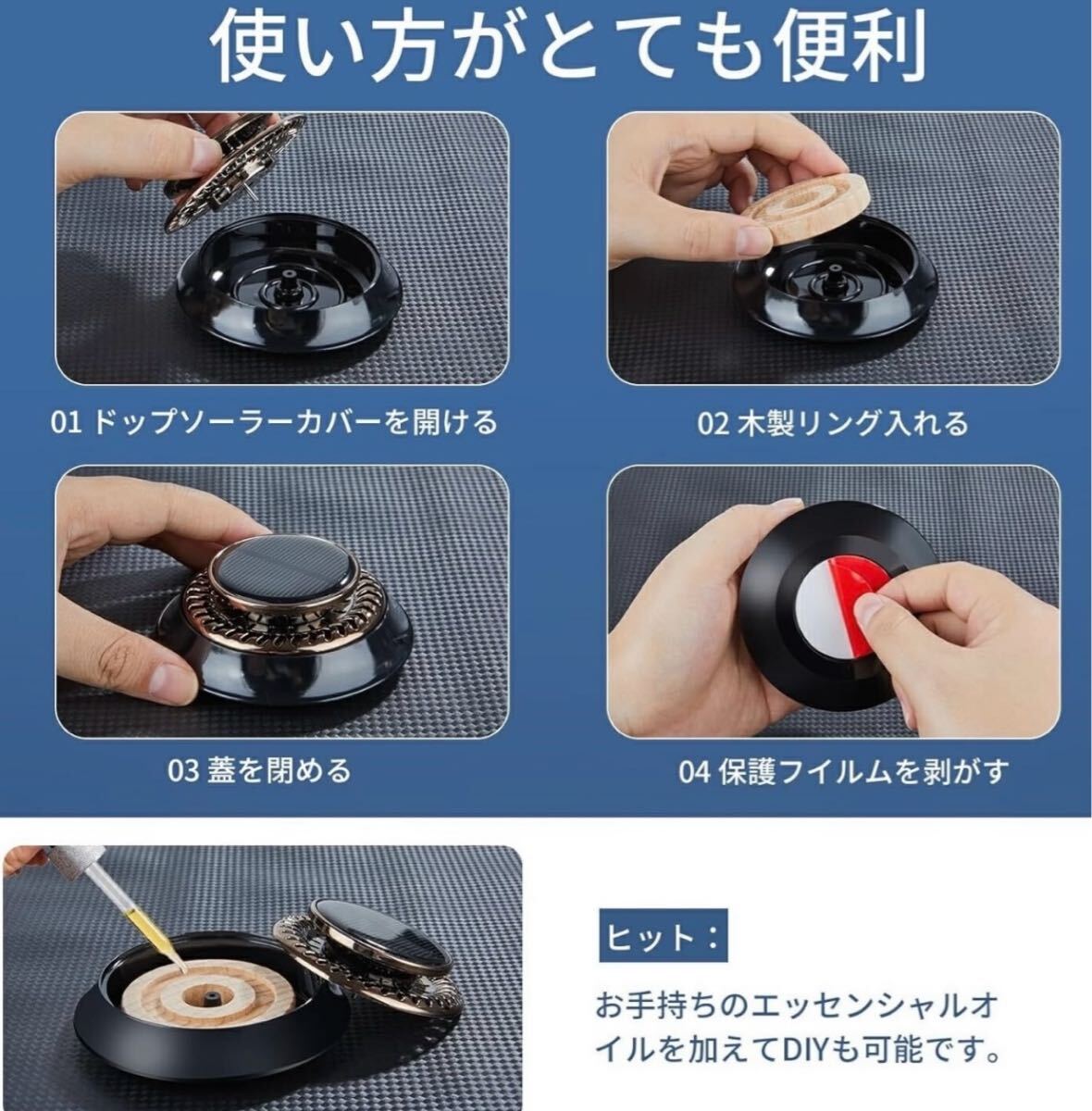 使い方がとても便利

01 ドップソーラーカバーを開ける

02 木製リング入れる

03 蓋を閉める

04 保護フイルムを剥がす

ヒット：

お手持ちのエッセンシャルオイルを加えてDIYも可能です。