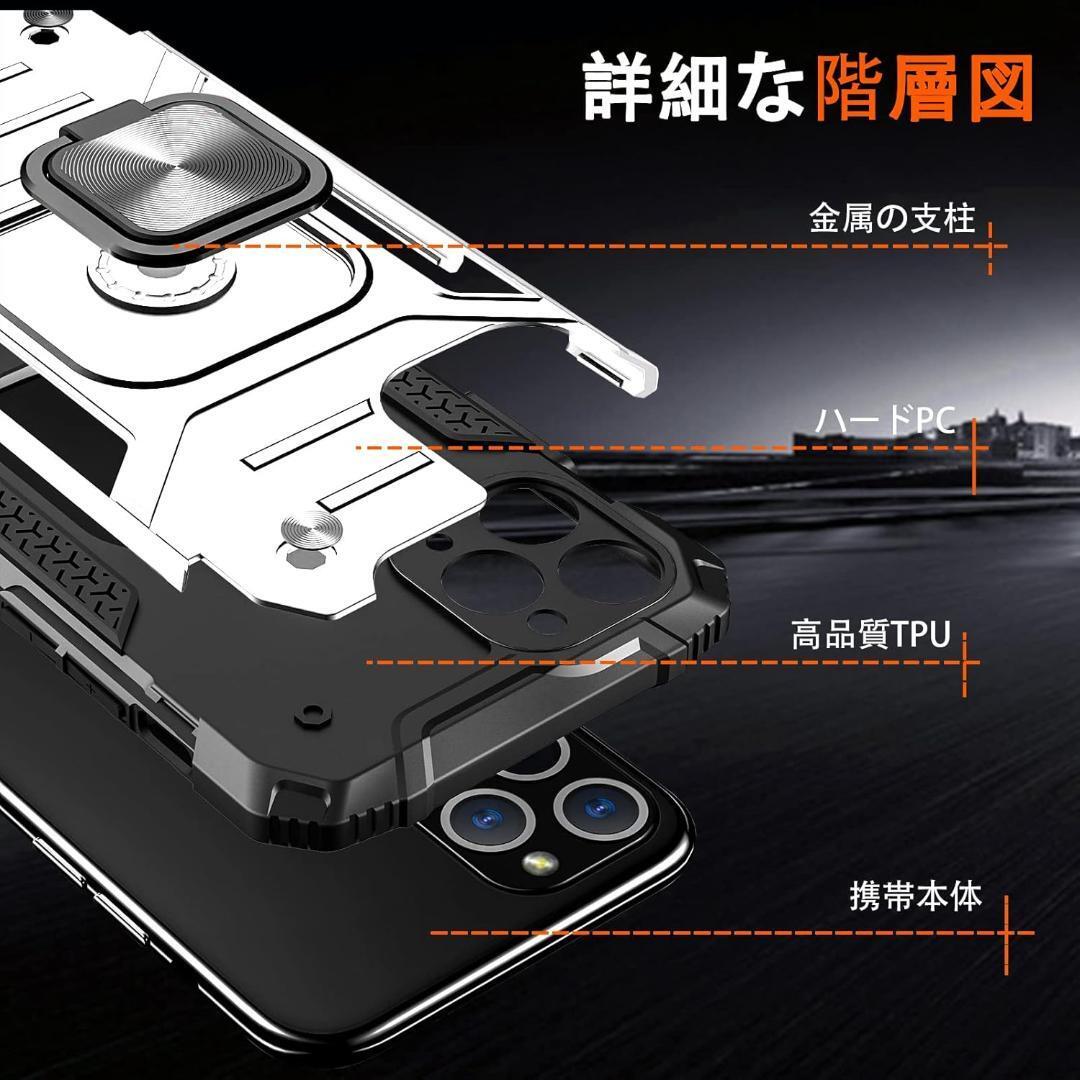 詳細な階層図

金属の支柱

ハードPC

高品質TPU

携帯本体