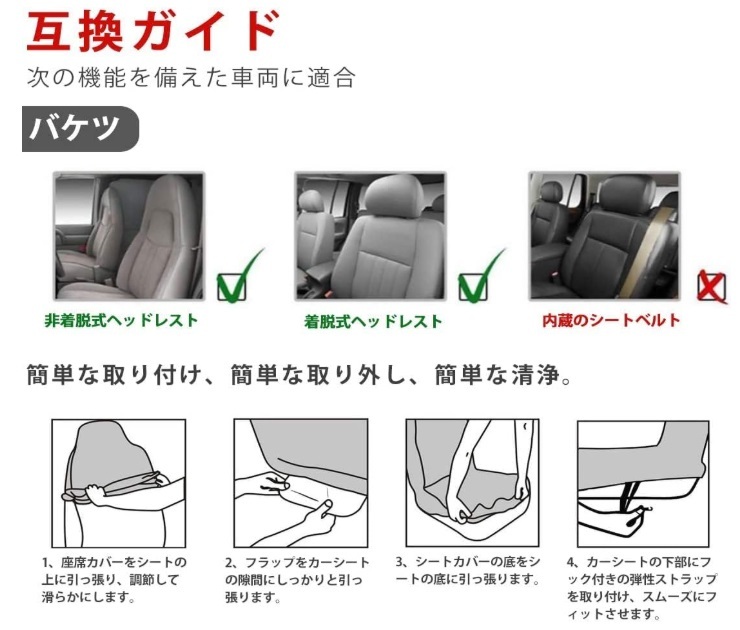 互換ガイド

次の機能を備えた車両に適合

バケツ

非着脱式ヘッドレスト

着脱式ヘッドレスト

内蔵のシートベルト

簡単な取り付け、簡単な取り外し、簡単な清浄。

1、座席カバーをシートの上に引っ張り、調節して滑らかにします。

2、フラップをカーシートの隙間にしっかりと引っ張ります。

3、シートカバーの底をシートの底に引っ張ります。

4、カーシートの下部にフック付きの弾性ストラップを取り付け、スムーズにフィットさせます。