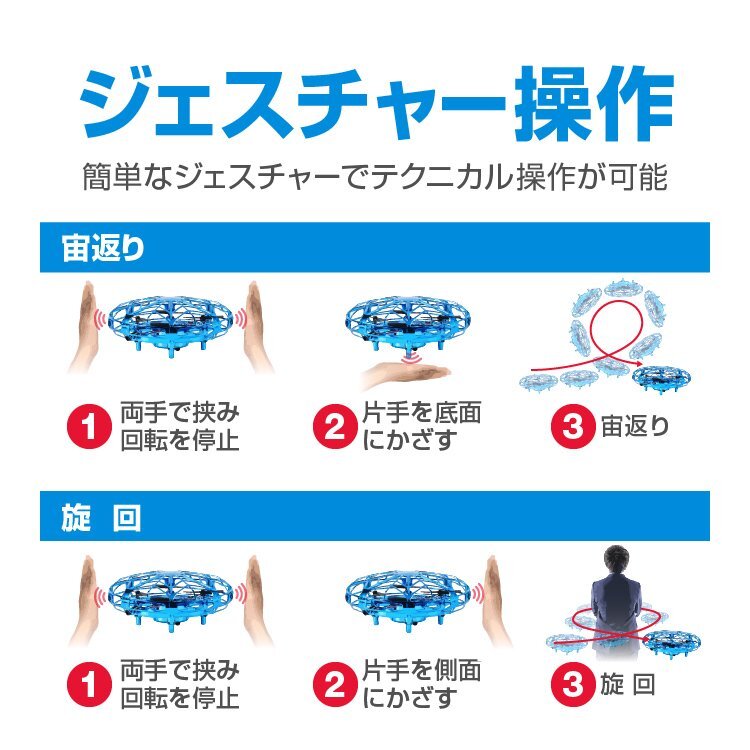 ジェスチャー操作

簡単なジェスチャーでテクニカル操作が可能

宙返り

1 両手で挟み回転を停止

2 片手を底面にかざす

3 宙返り

旋 回

1 両手で挟み回転を停止

2 片手を側面にかざす

3 旋 回