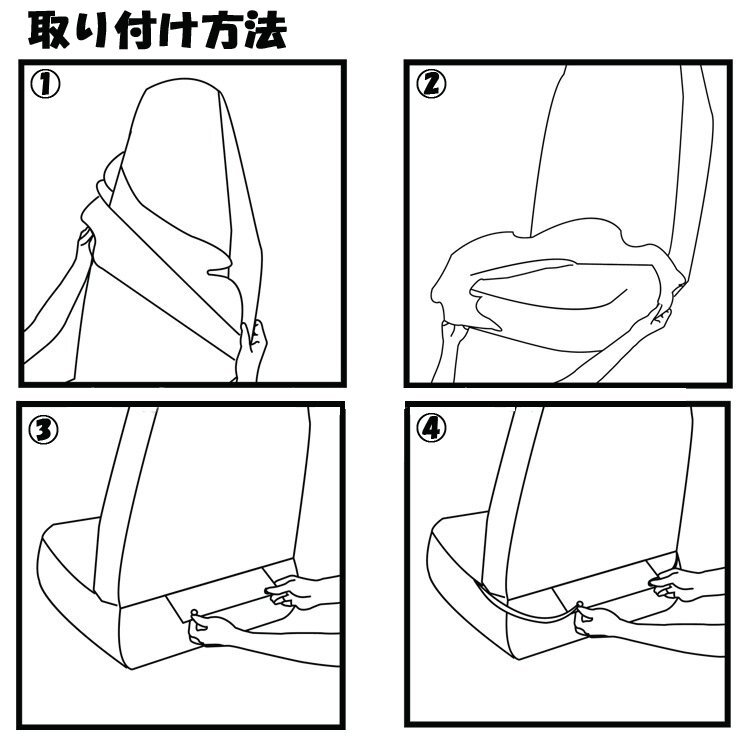 取り付け方法

①

②

③

④