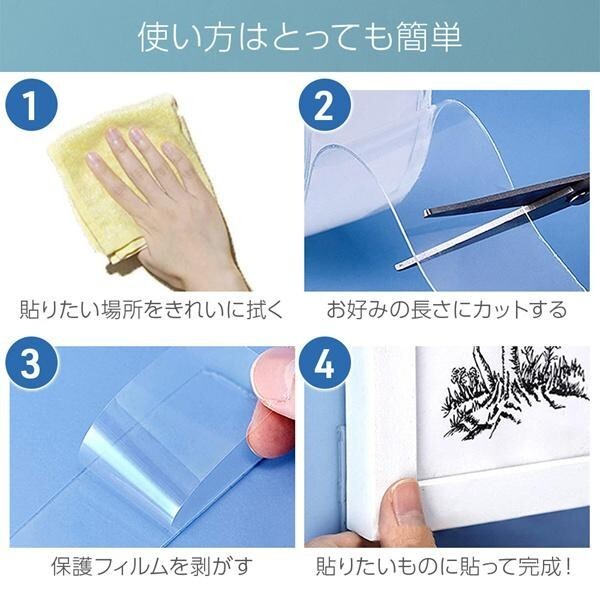 使い方はとっても簡単

1

貼りたい場所をきれいに拭く

2

お好みの長さにカットする

3

保護フィルムを剥がす

4

貼りたいものに貼って完成！