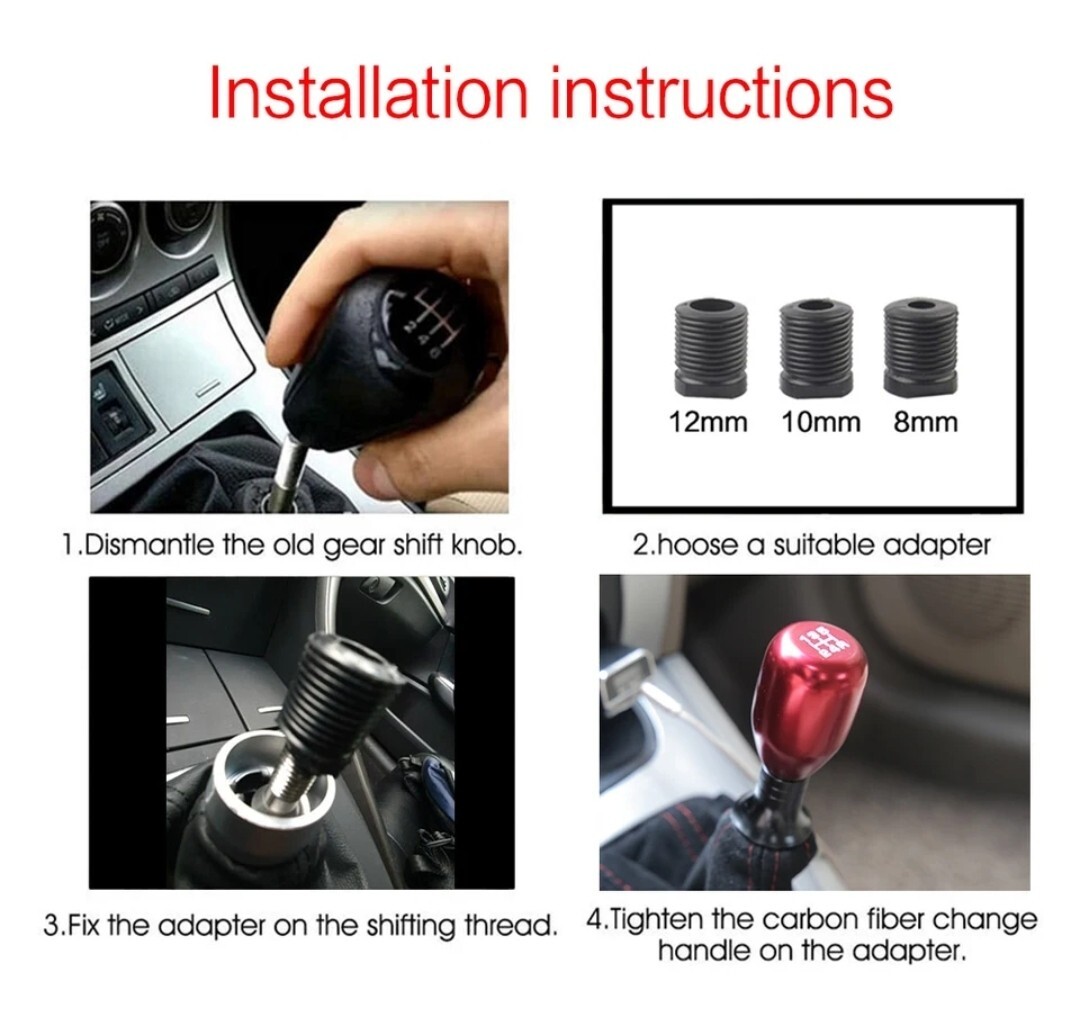 Installation instructions

12mm 10mm 8mm

1.Dismantle the old gear shift knob.

2.hoose a suitable adapter

3.Fix the adapter on the shifting thread.

4.Tighten the carbon fiber change handle on the adapter.