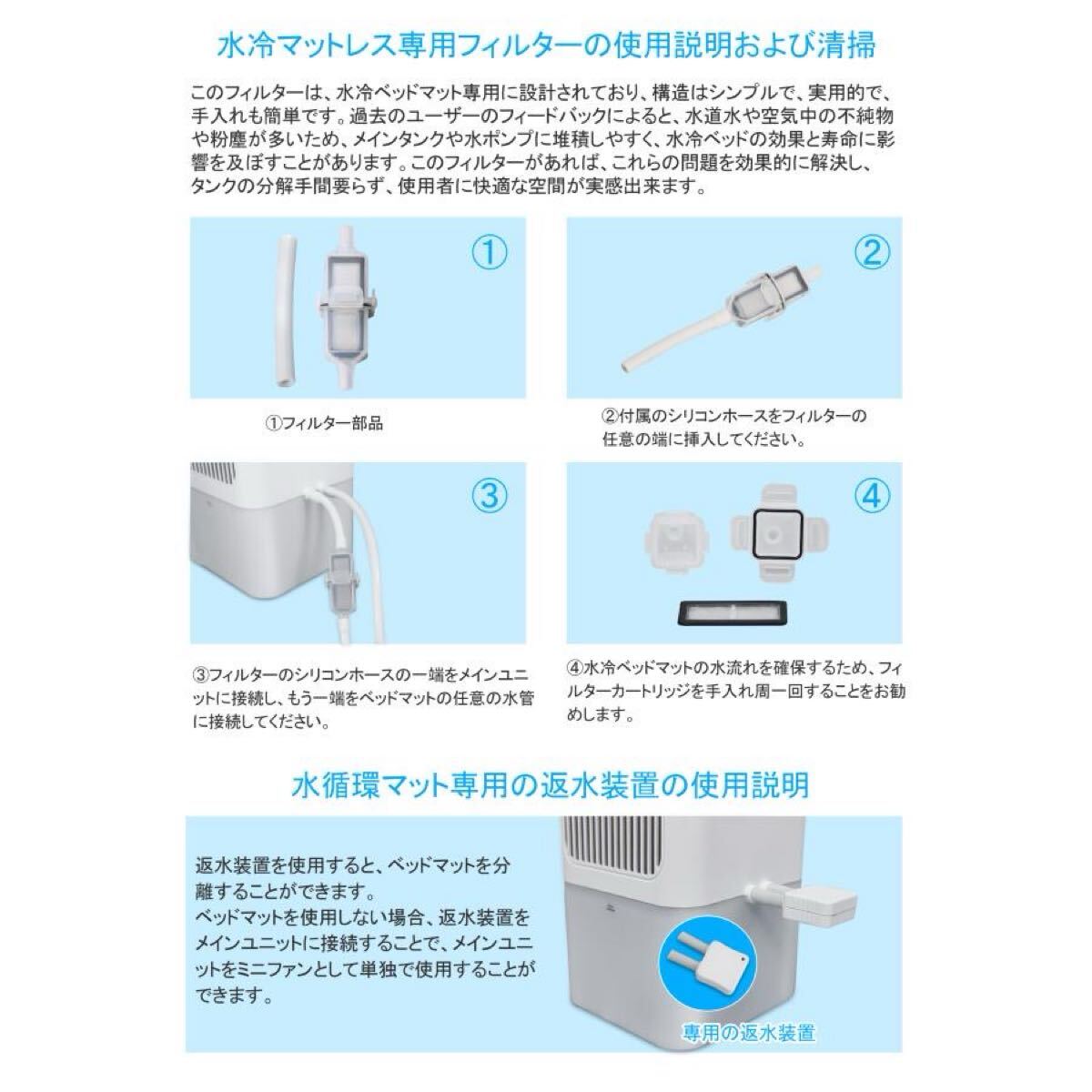 水冷マットレス専用フィルターの使用説明および清掃

このフィルターは、水冷ベッドマット専用に設計されており、構造はシンプルで、実用的で、手入れも簡単です。過去のユーザーのフィードバックによると、水道水や空気中の不純物や粉塵が多いため、メインタンクや水ポンプに堆積しやすく、水冷ベッドの効果と寿命に影響を及ぼすことがあります。このフィルターがあれば、これらの問題を効果的に解決し、タンクの分解手間要らず、使用者に快適な空間が実感出来ます。

①

①フィルター部品

②

②付属のシリコンホースをフィルターの任意の端に挿入してください。

③

③フィルターのシリコンホースの一端をメインユニットに接続し、もう一端をベッドマットの任意の水管に接続してください。

④

④水冷ベッドマットの水流れを確保するため、フィルターカートリッジを手入れ周一回することをお勧めします。

水循環マット専用の返水装置の使用説明

返水装置を使用すると、ベッドマットを分離することができます。
ベッドマットを使用しない場合、返水装置をメインユニットに接続することで、メインユニットをミニファンとして単独で使用することができます。

専用の返水装置