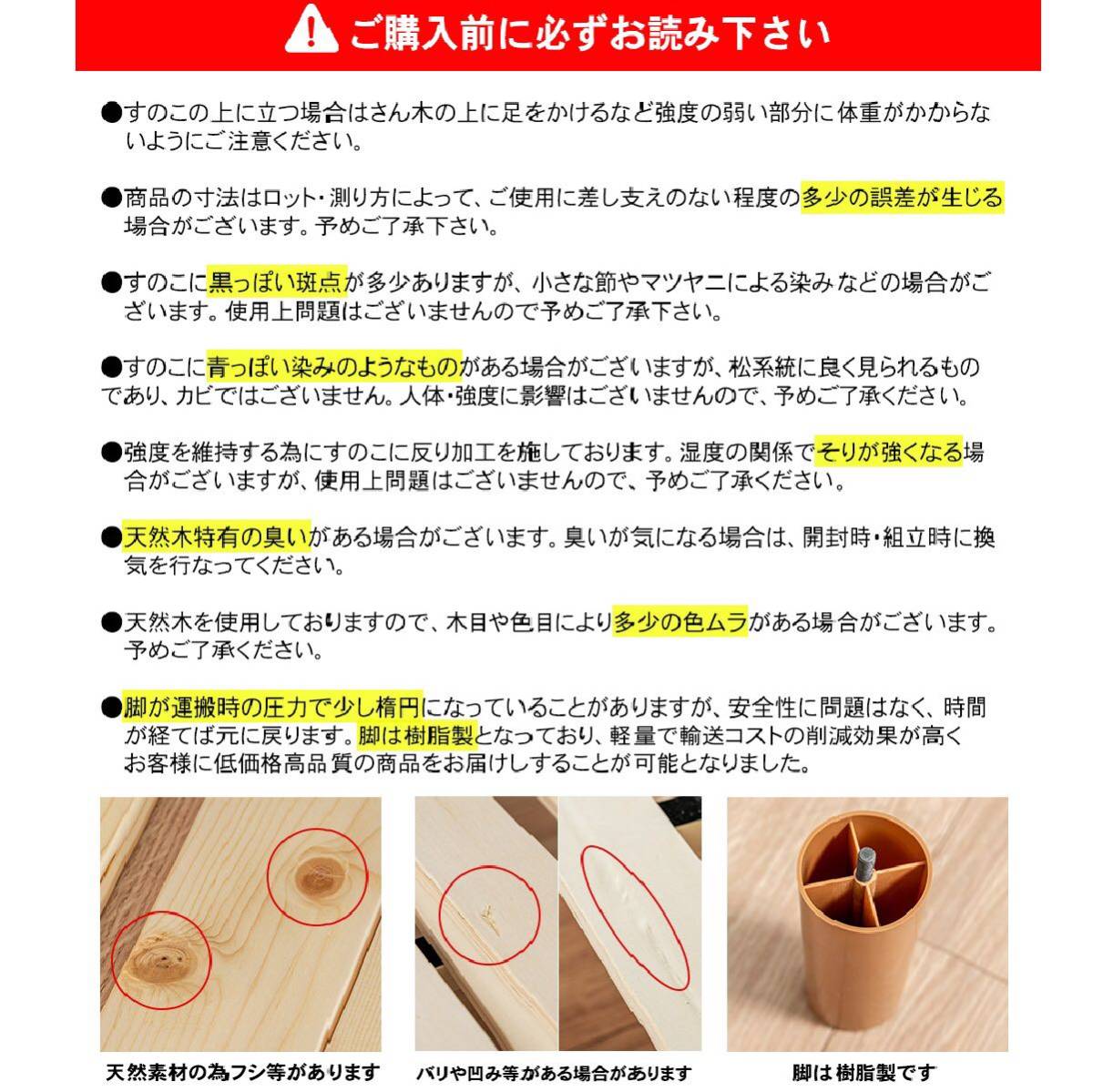 ご購入前に必ずお読み下さい

●すのこの上に立つ場合はさん木の上に足をかけるなど強度の弱い部分に体重がかからないようにご注意ください。

●商品の寸法はロット・測り方によって、ご使用に差し支えのない程度の多少の誤差が生じる場合がございます。予めご了承下さい。

●すのこに黒っぽい斑点が多少ありますが、小さな節やマツヤニによる染みなどの場合がございます。使用上問題はございませんので予めご了承下さい。

●すのこに青っぽい染みのようなものがある場合がございますが、松系統に良く見られるものであり、カビではございません。人体・強度に影響はございませんので、予めご了承ください。

●強度を維持する為にすのこに反り加工を施しております。湿度の関係でそりが強くなる場合がございますが、使用上問題はございませんので、予めご了承ください。

●天然木特有の臭いがある場合がございます。臭いが気になる場合は、開封時・組立時に換気を行なってください。

●天然木を使用しておりますので、木目や色目により多少の色ムラがある場合がございます。予めご了承ください。

●脚が運搬時の圧力で少し楕円になっていることがありますが、安全性に問題はなく、時間が経てば元に戻ります。脚は樹脂製となっており、軽量で輸送コストの削減効果が高くお客様に低価格高品質の商品をお届けしすることが可能となりました。

天然素材の為フシ等があります

バリや凹み等がある場合があります

脚は樹脂製です