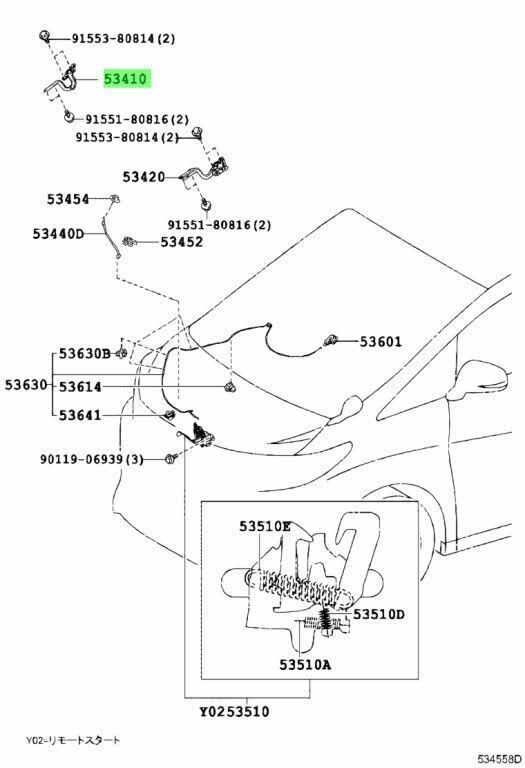 91553-80814(2)
53410
91551-80816(2)
91553-80814(2)
53420
53454
91551-80816(2)
53440D
53452
53601
53630B
53630
53614
53641
90119-06939(3)
53510E
53510D
53510A
Y0253510
Y02-リモートスタート
534558D