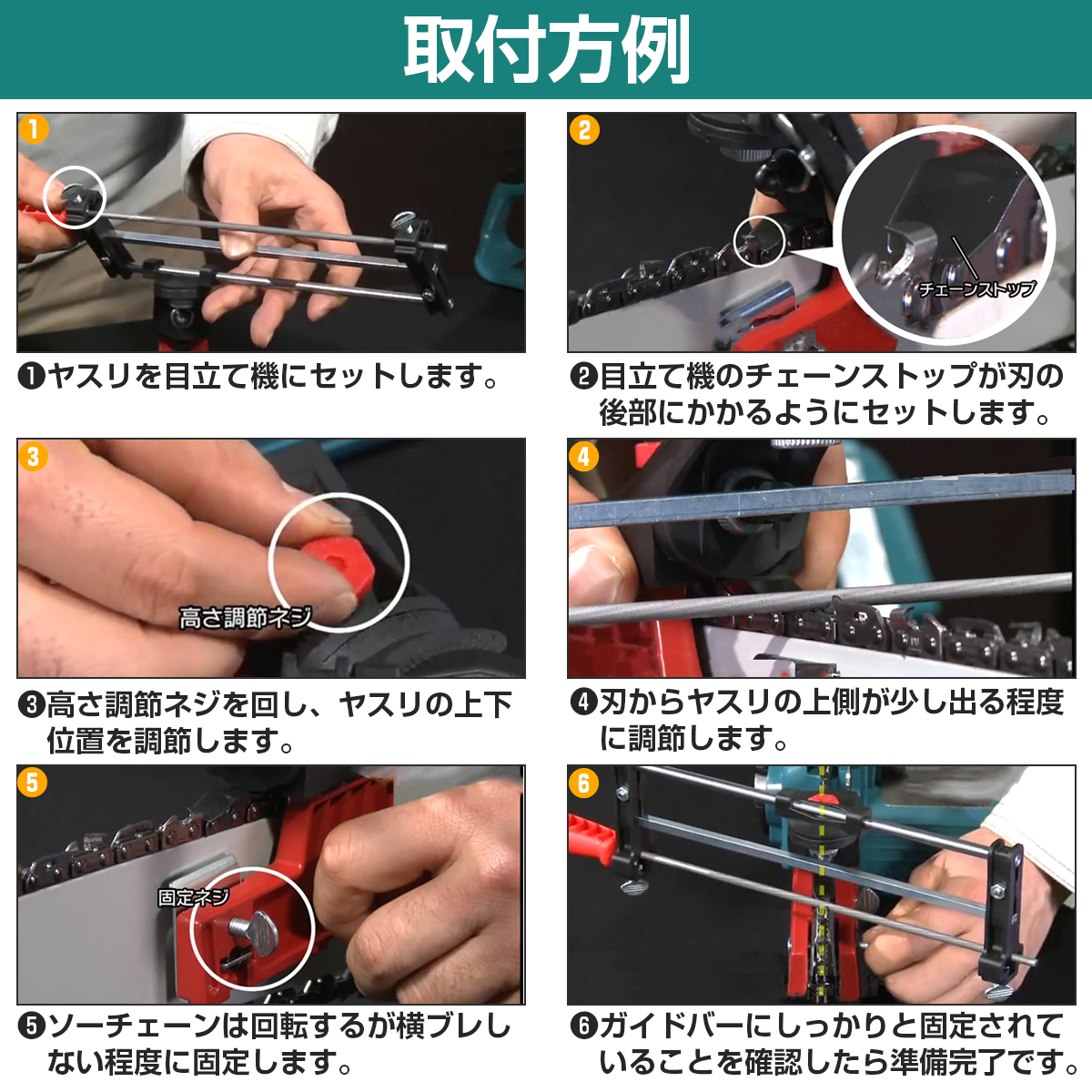 取付方例

1

❶ヤスリを目立て機にセットします。

2

チェーンストップ

❷目立て機のチェーンストップが刃の後部にかかるようにセットします。

3

高さ調節ネジ

❸高さ調節ネジを回し、ヤスリの上下位置を調節します。

4

❹刃からヤスリの上側が少し出る程度に調節します。

5

固定ネジ

❺ソーチェーンは回転するが横ブレしない程度に固定します。

6

❻ガイドバーにしっかりと固定されていることを確認したら準備完了です。