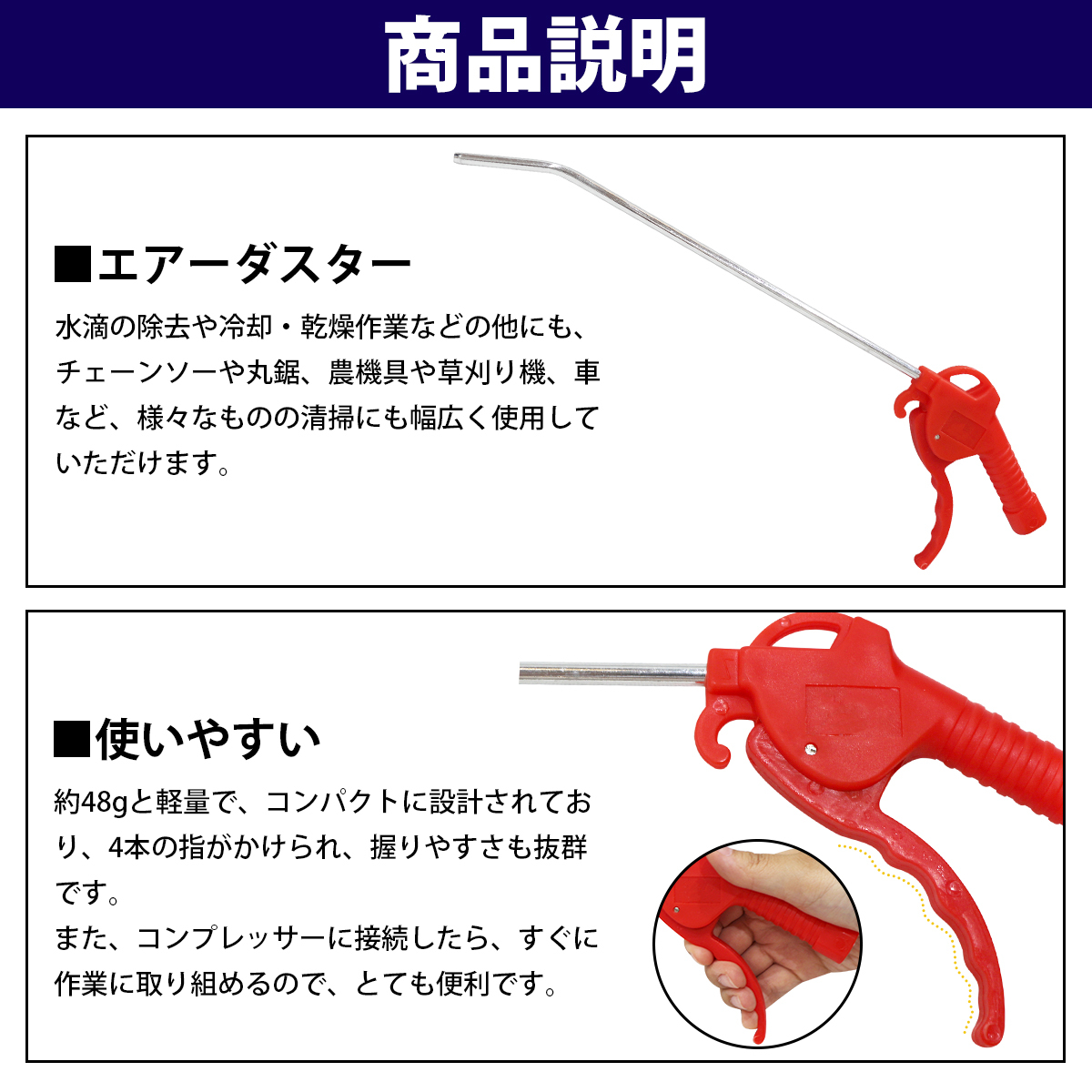 商品説明

■エアーダスター

水滴の除去や冷却・乾燥作業などの他にも、チェーンソーや丸鋸、農機具や草刈り機、車など、様々なものの清掃にも幅広く使用していただけます。

■使いやすい

約48gと軽量で、コンパクトに設計されており、4本の指がかけられ、握りやすさも抜群です。
また、コンプレッサーに接続したら、すぐに作業に取り組めるので、とても便利です。