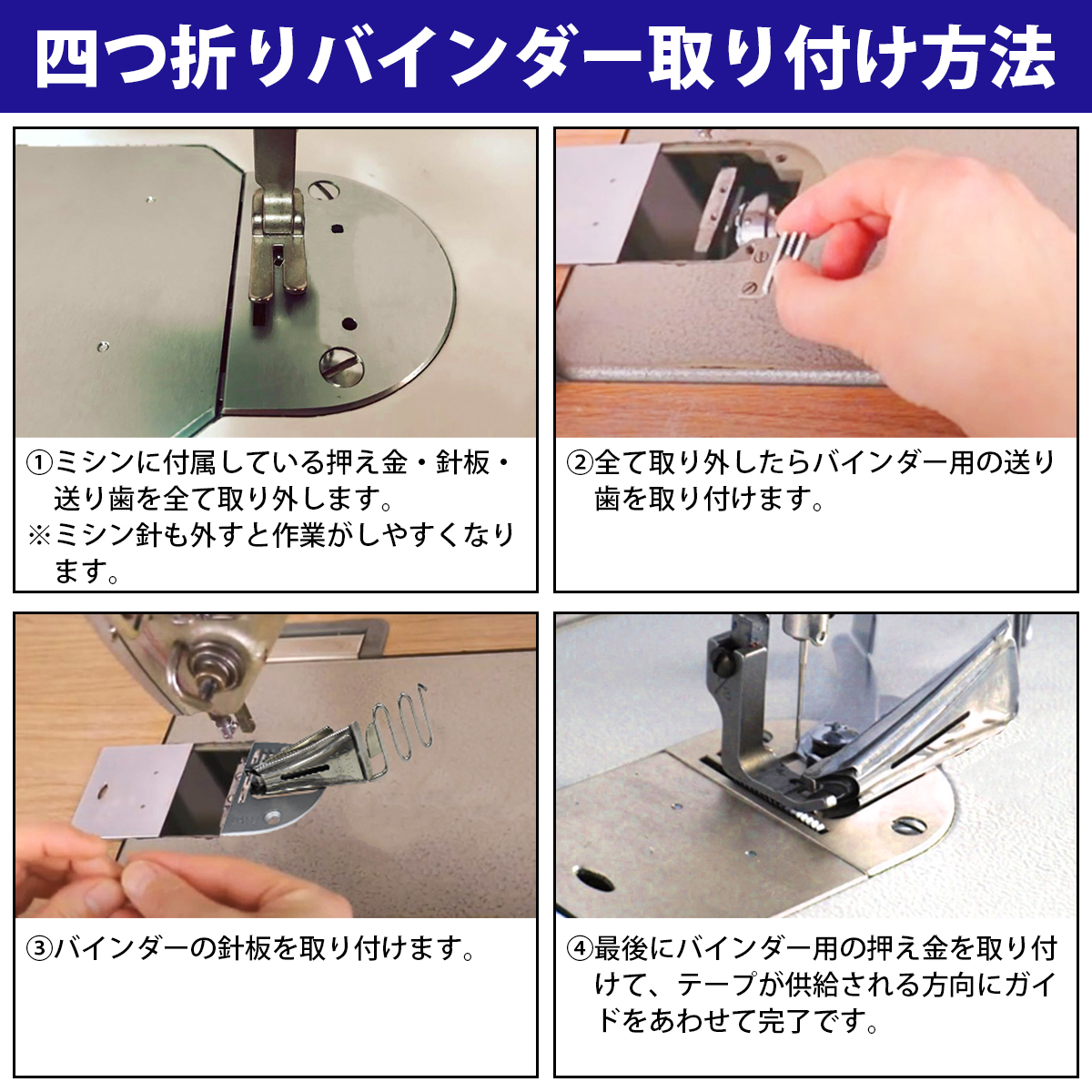 四つ折りバインダー取り付け方法

①ミシンに付属している押え金・針板・送り歯を全て取り外します。
※ミシン針も外すと作業がしやすくなります。

②全て取り外したらバインダー用の送り歯を取り付けます。

③バインダーの針板を取り付けます。

④最後にバインダー用の押え金を取り付けて、テープが供給される方向にガイドをあわせて完了です。