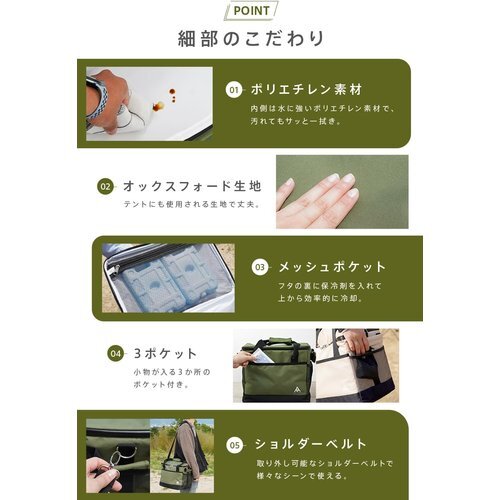 POINT

細部のこだわり

01 ポリエチレン素材
内側は水に強いポリエチレン素材で、汚れてもサッと一拭き。

02 オックスフォード生地
テントにも使用される生地で丈夫。

03 メッシュポケット
フタの裏に保冷剤を入れて上から効率的に冷却。

04 3ポケット
小物が入る3か所のポケット付き。

05 ショルダーベルト
取り外し可能なショルダーベルトで様々なシーンで使える。