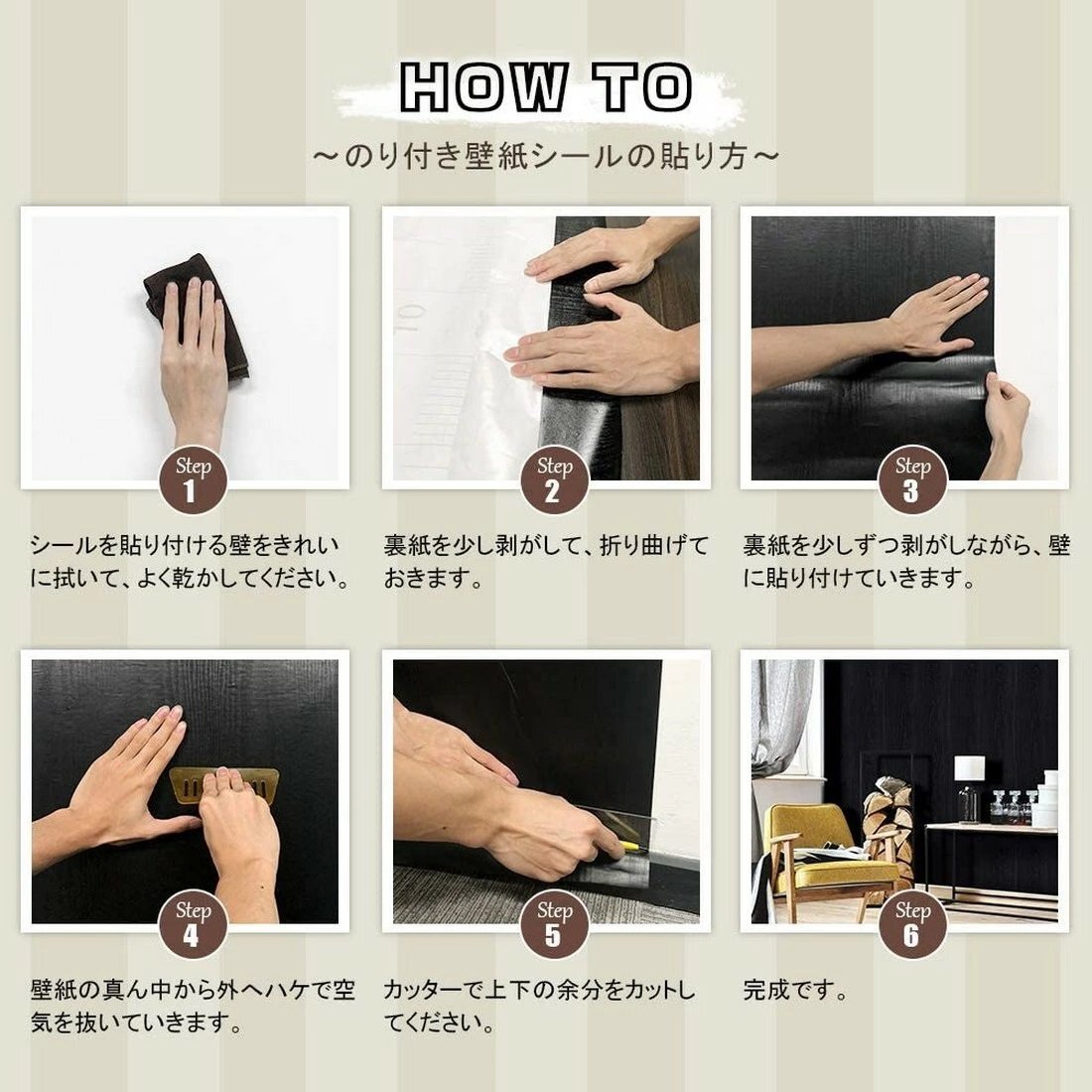 HOW TO
～のり付き壁紙シールの貼り方～

10

Step 1
シールを貼り付ける壁をきれいに拭いて、よく乾かしてください。

Step 2
裏紙を少し剥がして、折り曲げておきます。

Step 3
裏紙を少しずつ剥がしながら、壁に貼り付けていきます。

Step 4
壁紙の真ん中から外へハケで空気を抜いていきます。

Step 5
カッターで上下の余分をカットしてください。

Step 6
完成です。