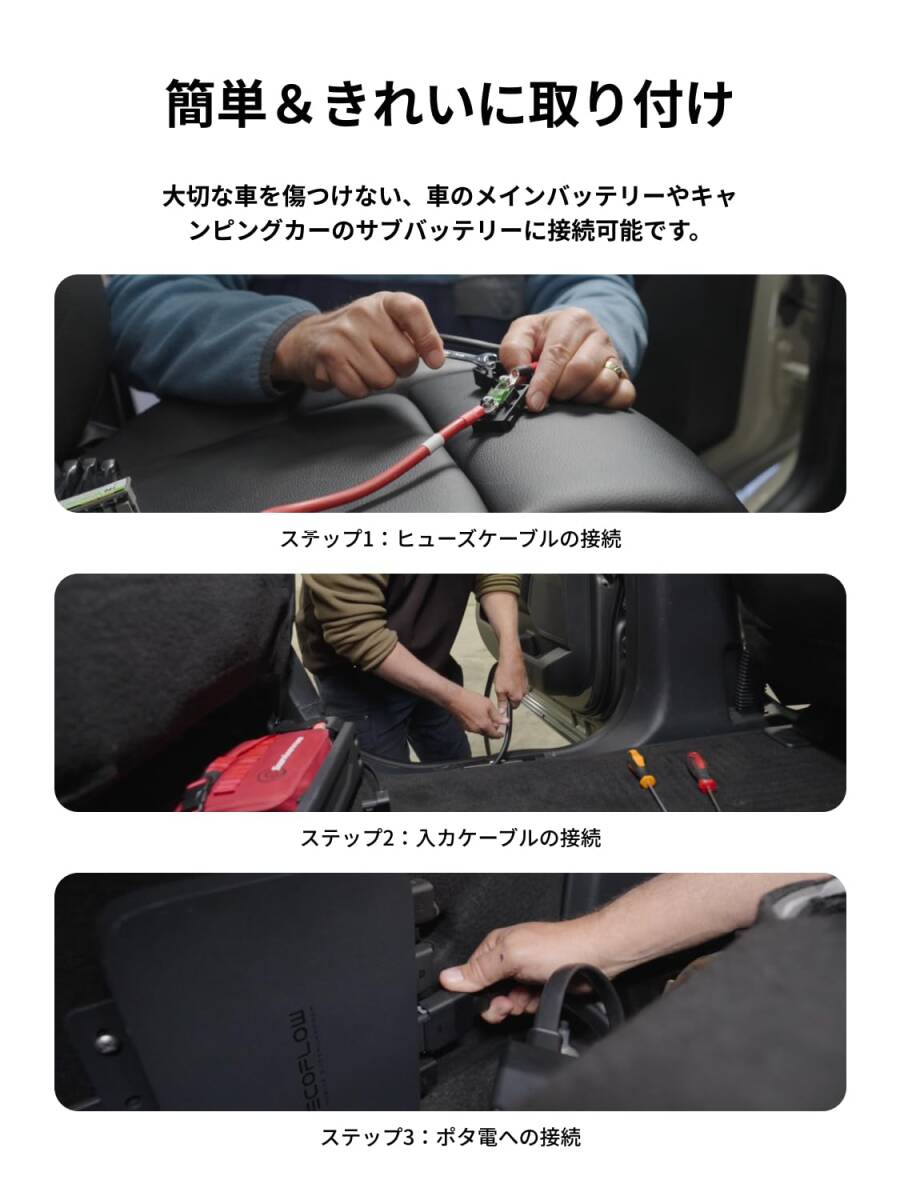 簡単＆きれいに取り付け

大切な車を傷つけない、車のメインバッテリーやキャンピングカーのサブバッテリーに接続可能です。

ステップ1：ヒューズケーブルの接続

ステップ2：入力ケーブルの接続

ECOFLOW

ステップ3：ポタ電への接続