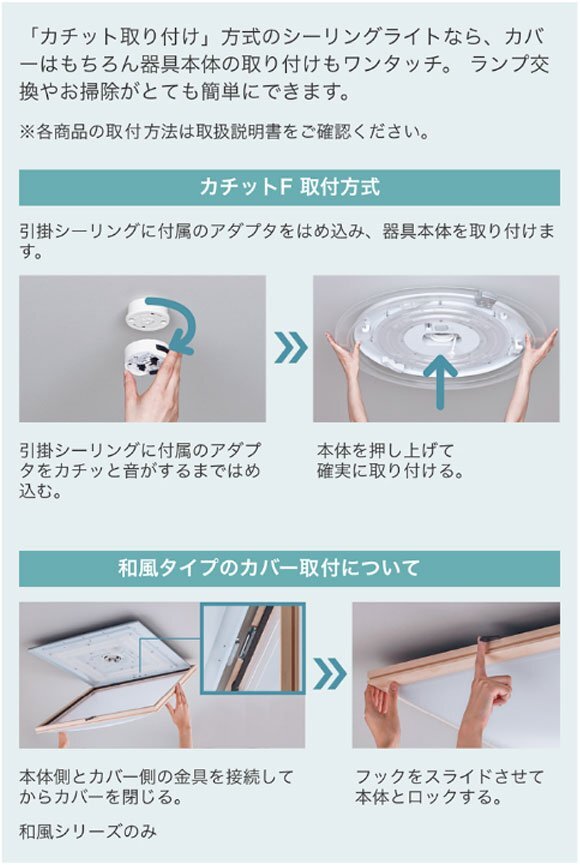 「カチット取り付け」方式のシーリングライトなら、カバーはもちろん器具本体の取り付けもワンタッチ。 ランプ交換やお掃除がとても簡単にできます。

※各商品の取付方法は取扱説明書をご確認ください。

カチットF 取付方式

引掛シーリングに付属のアダプタをはめ込み、器具本体を取り付けます。

引掛シーリングに付属のアダプタをカチッと音がするまではめ込む。

本体を押し上げて確実に取り付ける。

和風タイプのカバー取付について

本体側とカバー側の金具を接続してからカバーを閉じる。

フックをスライドさせて本体とロックする。

和風シリーズのみ