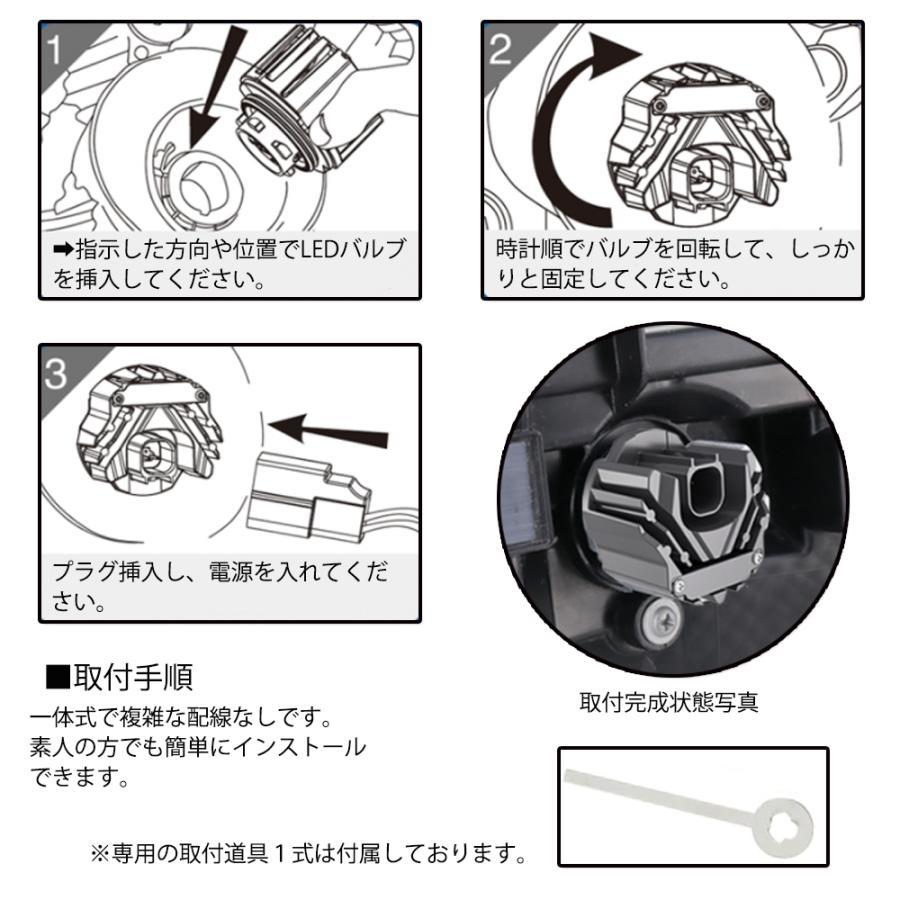 1

➡指示した方向や位置でLEDバルブを挿入してください。

2

時計順でバルブを回転して、しっかりと固定してください。

3

プラグ挿入し、電源を入れてください。

取付完成状態写真

■取付手順

一体式で複雑な配線なしです。
素人の方でも簡単にインストールできます。

※専用の取付道具１式は付属しております。