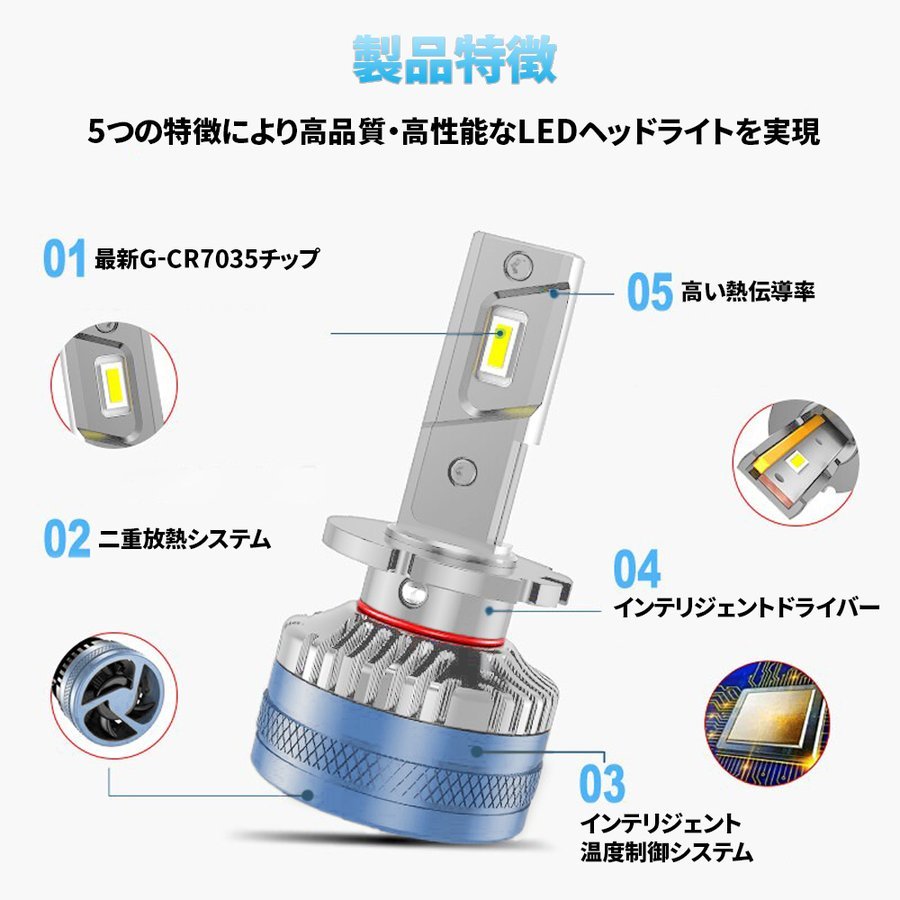 製品特徴

5つの特徴により高品質・高性能なLEDヘッドライトを実現

01 最新G-CR7035チップ

05 高い熱伝導率

02 二重放熱システム

04 インテリジェントドライバー

03 インテリジェント温度制御システム