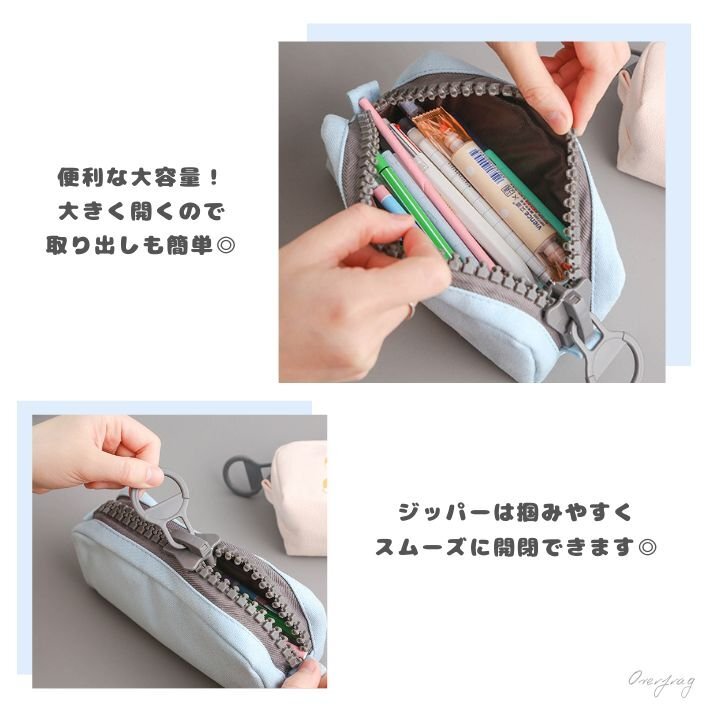 便利な大容量！
大きく開くので
取り出しも簡単◎

ジッパーは掴みやすく
スムーズに開閉できます◎

Overfrag