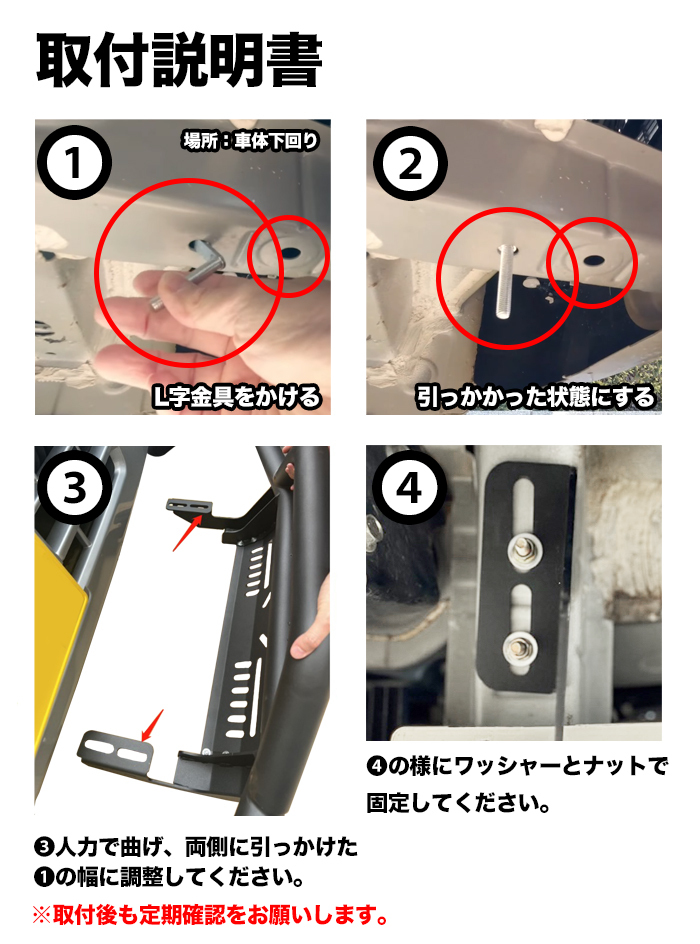 取付説明書

①
場所：車体下回り
L字金具をかける

②
引っかかった状態にする

③

④

❹の様にワッシャーとナットで固定してください。

❸人力で曲げ、両側に引っかけた❶の幅に調整してください。

※取付後も定期確認をお願いします。