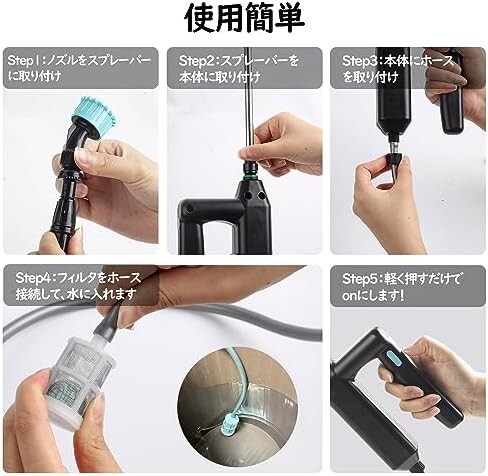 使用簡単

Step1：ノズルをスプレーバーに取り付け

Step2：スプレーバーを本体に取り付け

Step3：本体にホースを取り付け

Step4：フィルタをホース接続して、水に入れます

Step5：軽く押すだけでonにします!