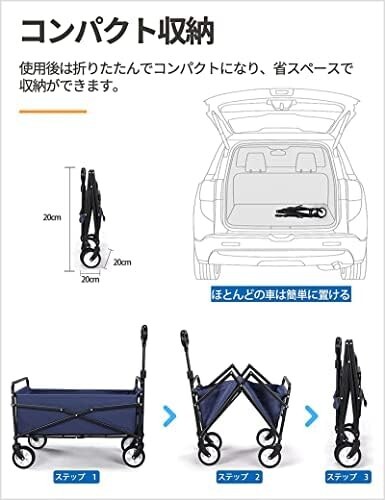 コンパクト収納

使用後は折りたたんでコンパクトになり、省スペースで収納ができます。

20cm

20cm

20cm

ほとんどの車は簡単に置ける

ステップ 1

ステップ 2

ステップ 3