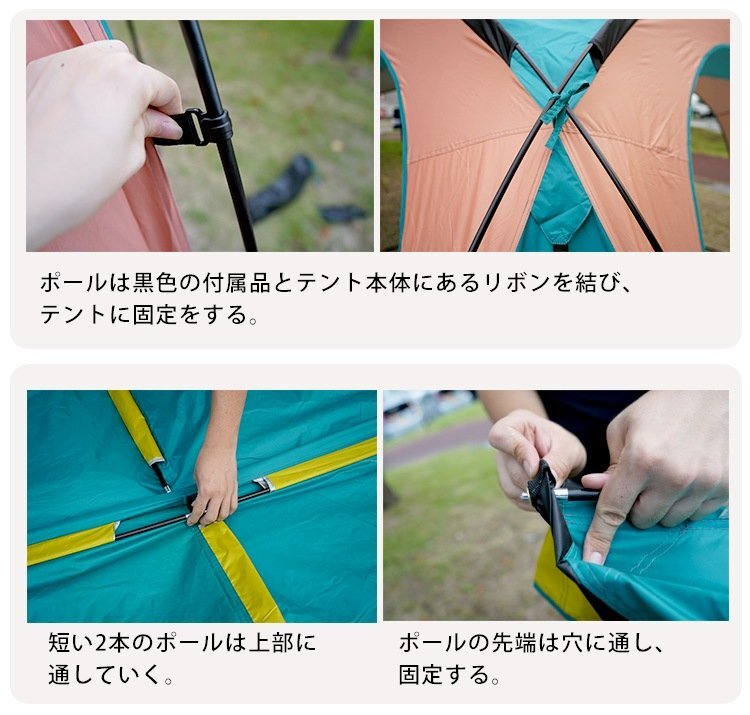 ポールは黒色の付属品とテント本体にあるリボンを結び、テントに固定をする。

短い2本のポールは上部に通していく。

ポールの先端は穴に通し、固定する。