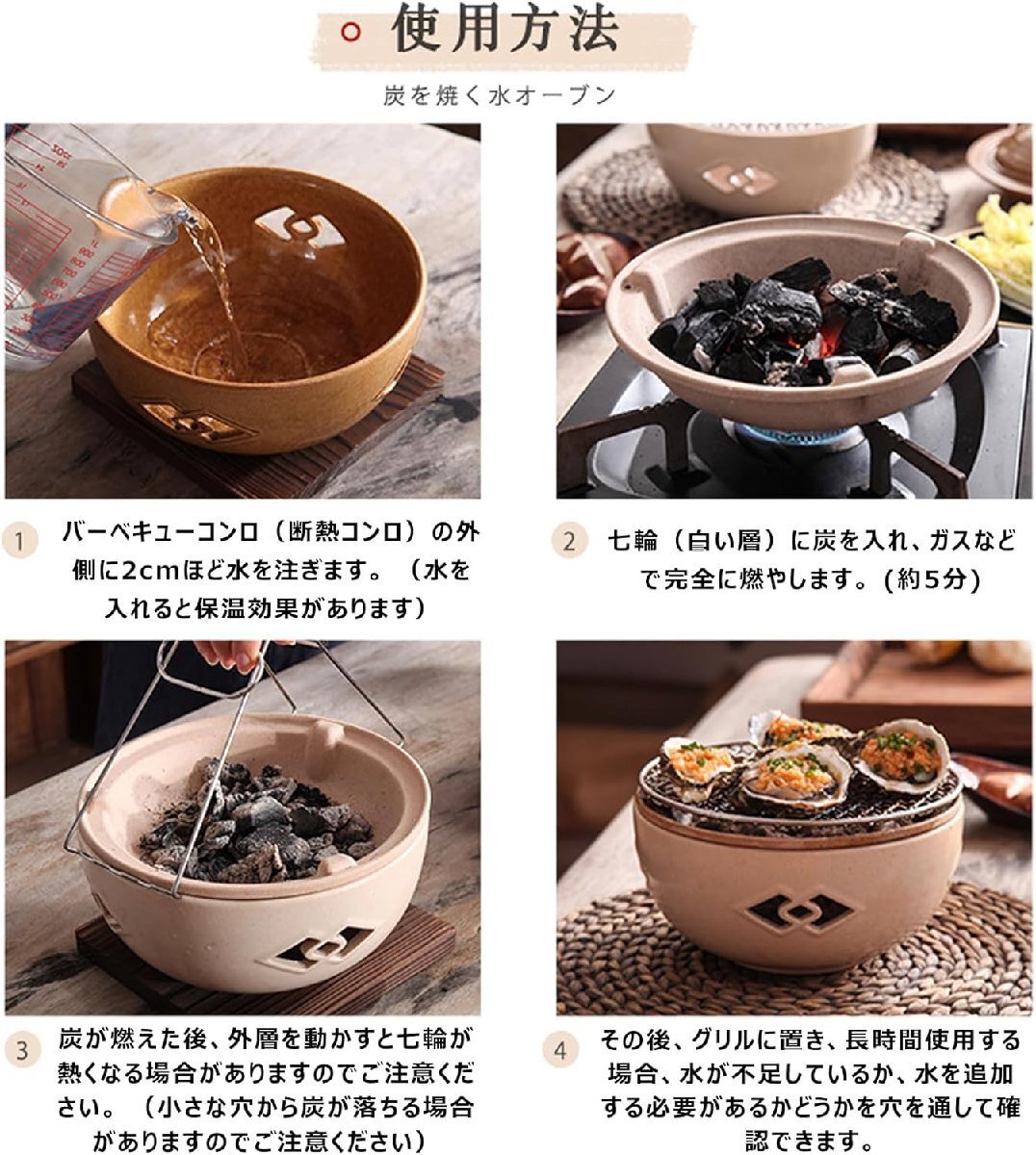 使用方法

炭を焼く水オーブン

1 バーベキューコンロ（断熱コンロ）の外側に2cmほど水を注ぎます。（水を入れると保温効果があります）

2 七輪（白い層）に炭を入れ、ガスなどで完全に燃やします。(約5分)

3 炭が燃えた後、外層を動かすと七輪が熱くなる場合がありますのでご注意ください。（小さな穴から炭が落ちる場合がありますのでご注意ください）

4 その後、グリルに置き、長時間使用する場合、水が不足しているか、水を追加する必要があるかどうかを穴を通して確認できます。